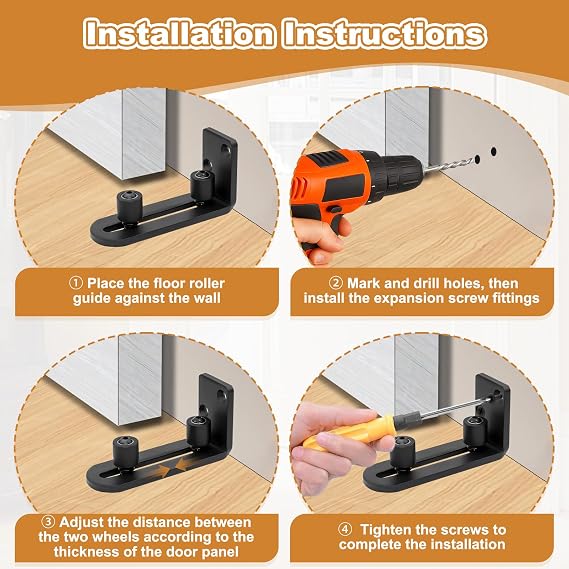 Installation Instructions

① Place the floor roller guide against the wall

② Mark and drill holes, then install the expansion screw fittings

③ Adjust the distance between the two wheels according to the thickness of the door panel

④ Tighten the screws to complete the installation