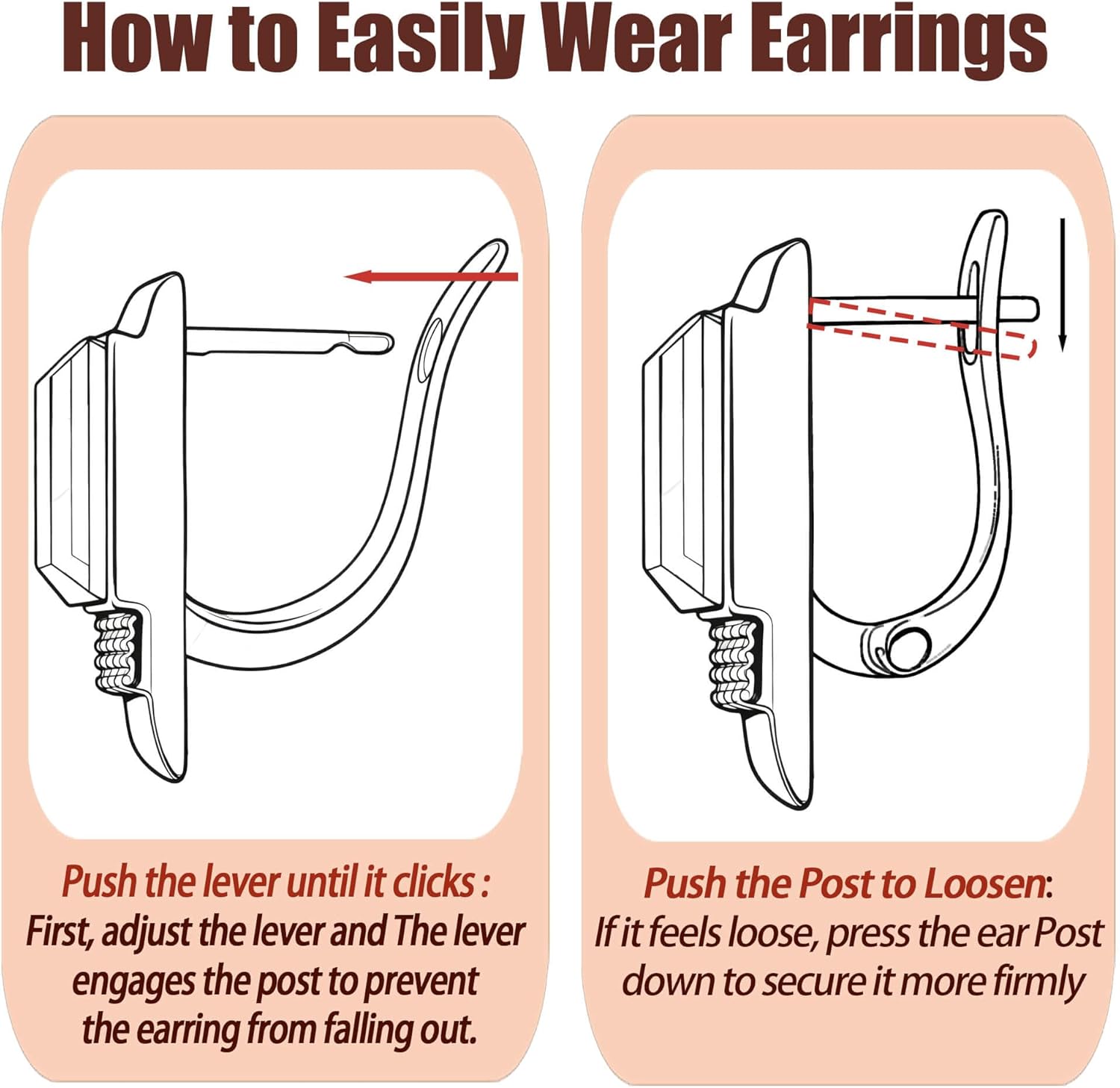 How to Easily Wear Earrings

Push the lever until it clicks :
First, adjust the lever and The lever engages the post to prevent the earring from falling out.

Push the Post to Loosen:
If it feels loose, press the ear Post down to secure it more firmly