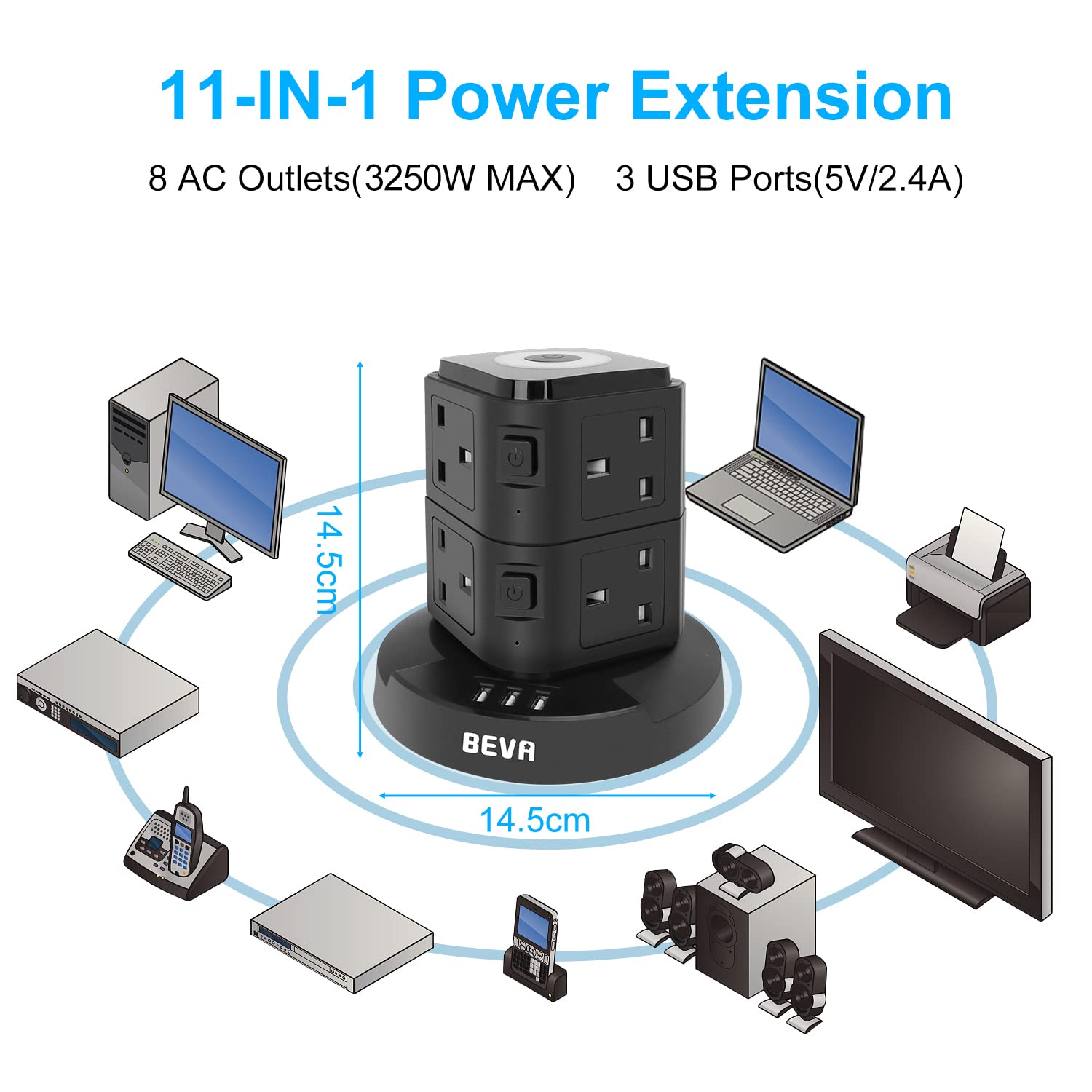 11-IN-1 Power Extension

8 AC Outlets(3250W MAX)    3 USB Ports(5V/2.4A)

14.5cm

BEVA

14.5cm