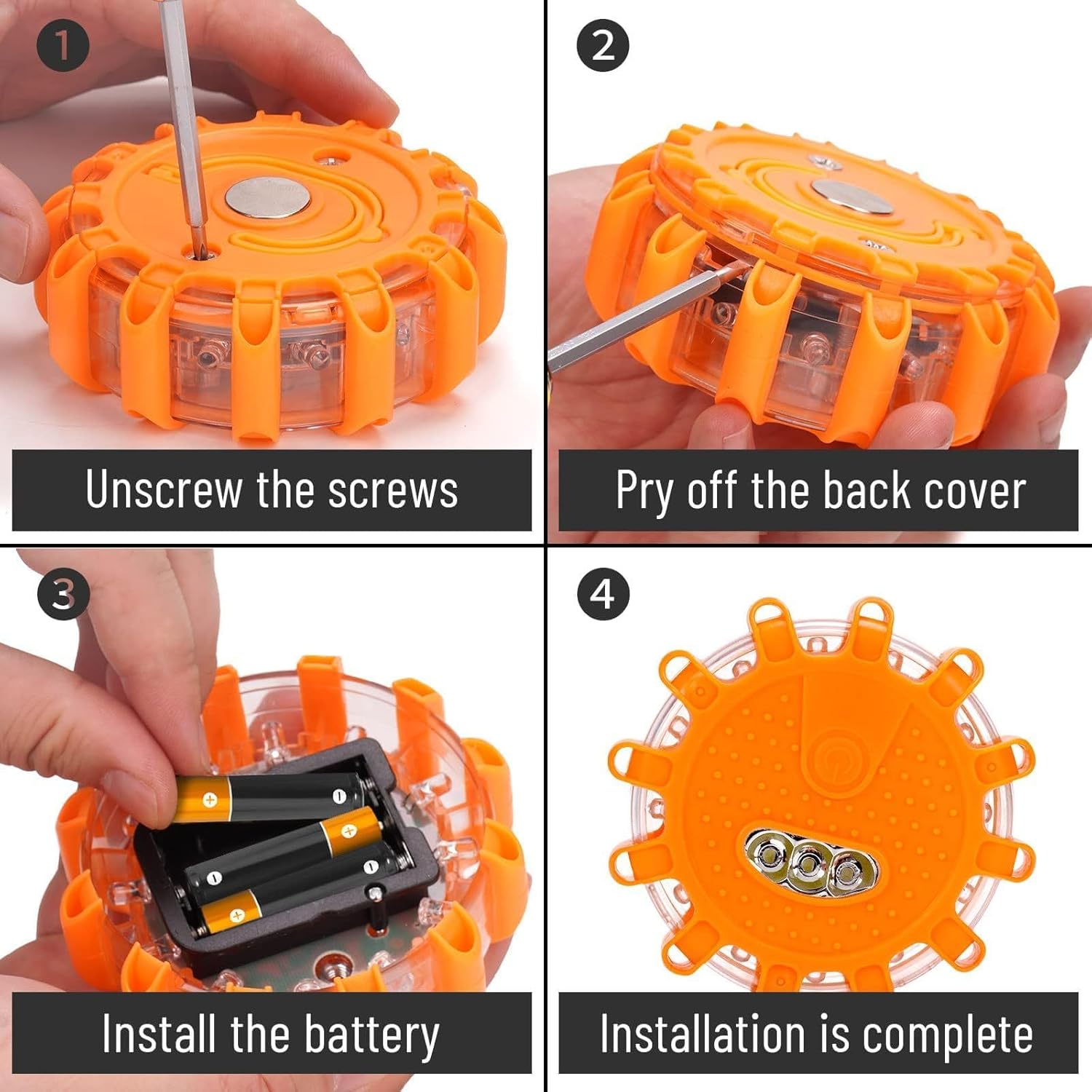 1

Unscrew the screws

2

Pry off the back cover

3

Install the battery

4

Installation is complete