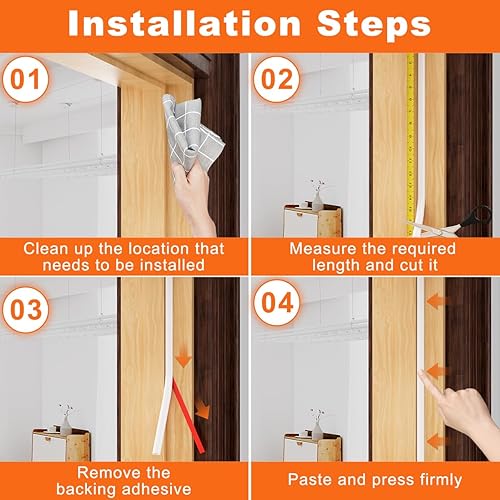 Installation Steps

01

Clean up the location that needs to be installed

02

Measure the required length and cut it

03

Remove the backing adhesive

04

Paste and press firmly