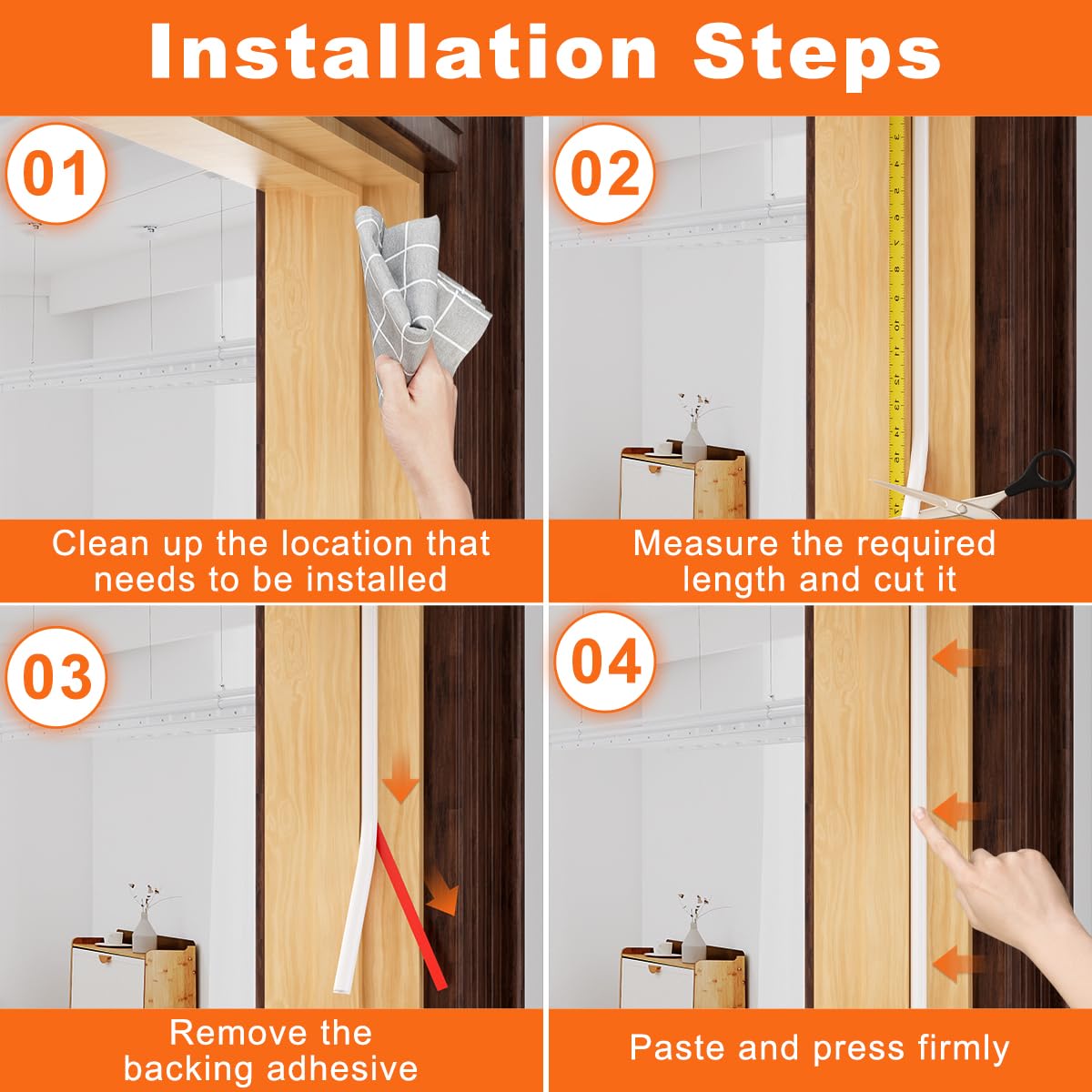 Installation Steps

01

Clean up the location that needs to be installed

02

Measure the required length and cut it

03

Remove the backing adhesive

04

Paste and press firmly