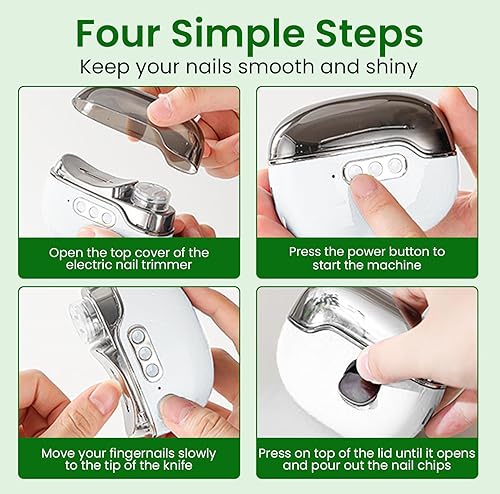 Four Simple Steps
Keep your nails smooth and shiny

Open the top cover of the electric nail trimmer

Press the power button to start the machine

Move your fingernails slowly to the tip of the knife

Press on top of the lid until it opens and pour out the nail chips