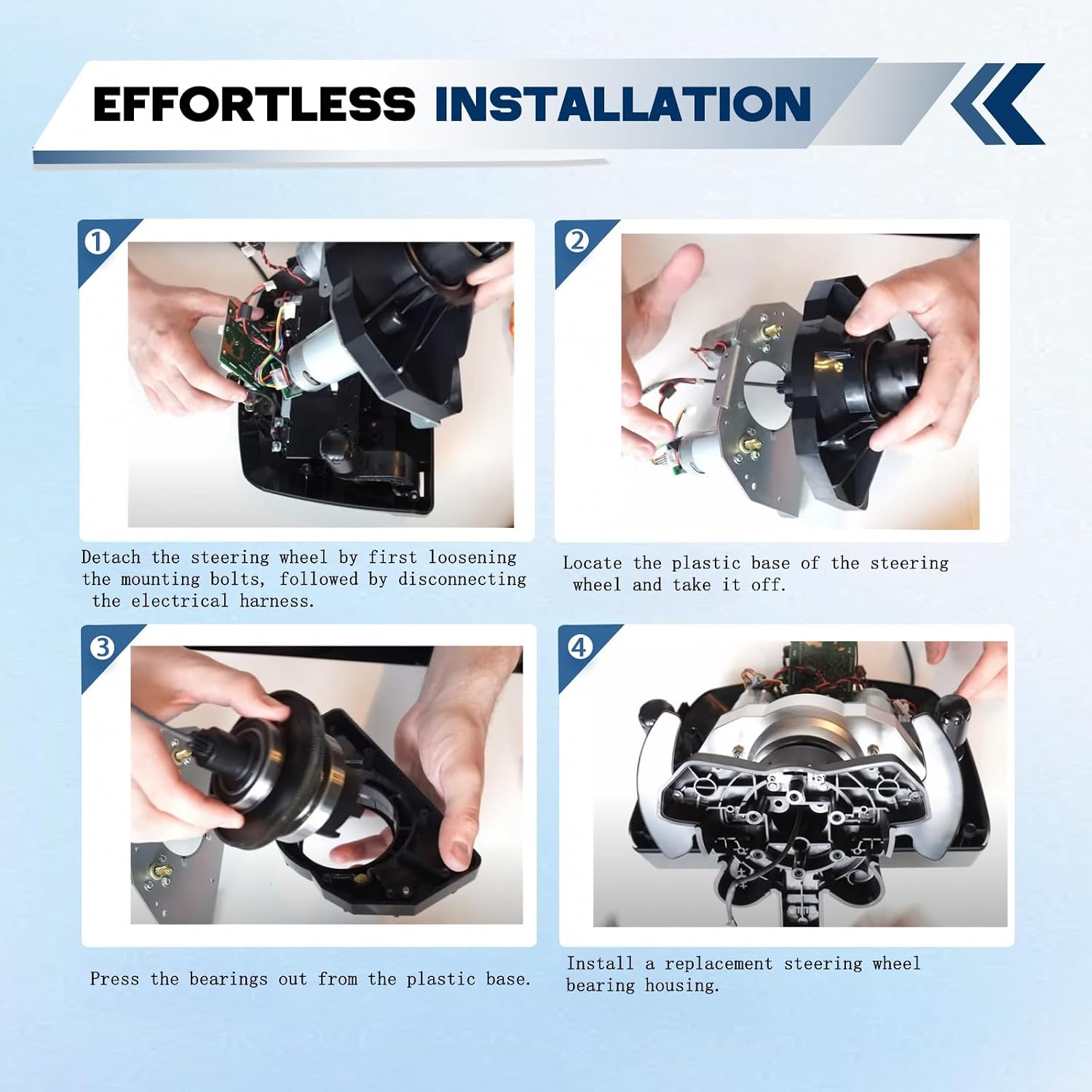 EFFORTLESS INSTALLATION

1

Detach the steering wheel by first loosening the mounting bolts, followed by disconnecting the electrical harness.

2

Locate the plastic base of the steering wheel and take it off.

3

Press the bearings out from the plastic base.

4

Install a replacement steering wheel bearing housing.