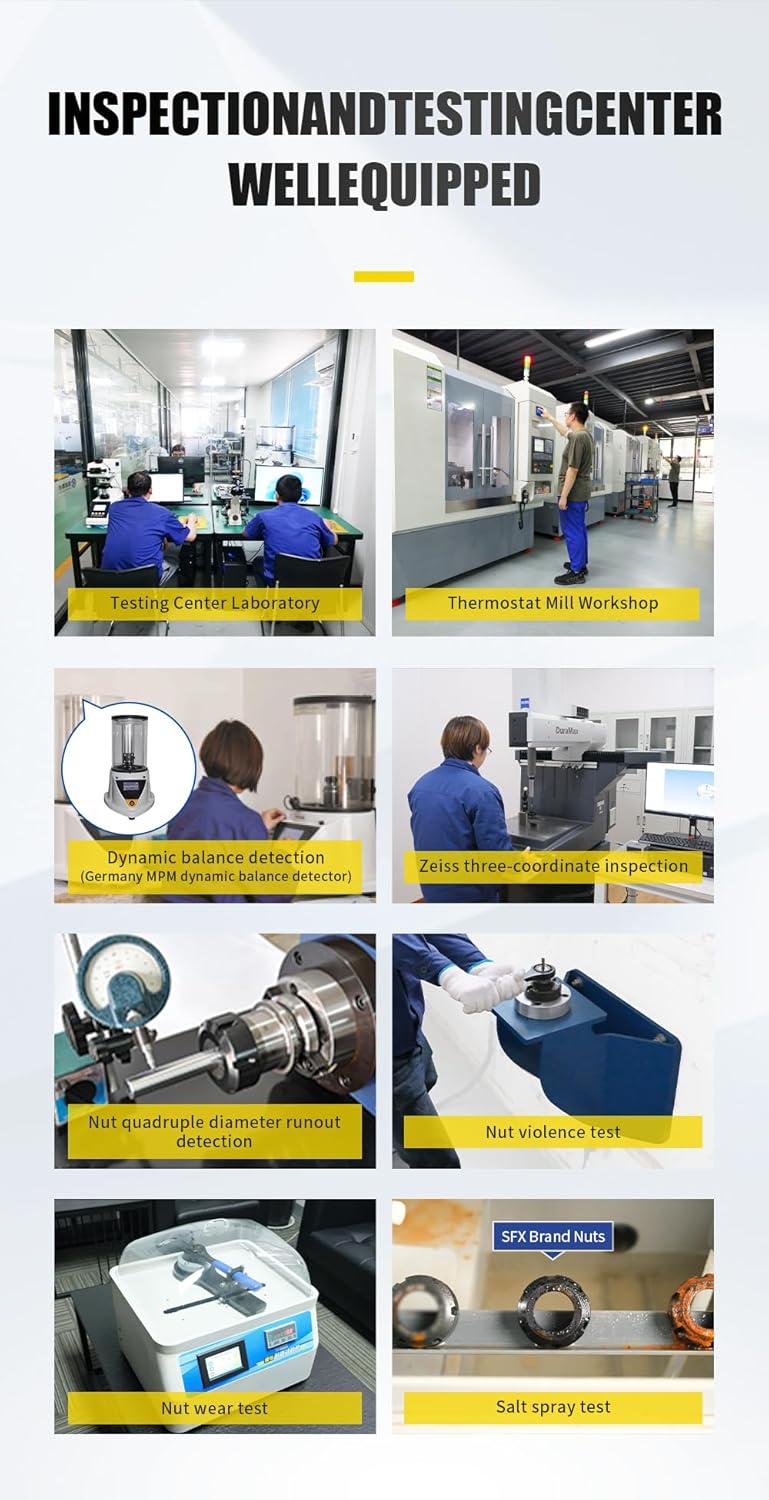 INSPECTIONANDTESTINGCENTER
WELLEQUIPPED

Testing Center Laboratory

Thermostat Mill Workshop

Dynamic balance detection
(Germany MPM dynamic balance detector)

DuraMax

Zeiss three-coordinate inspection

Nut quadruple diameter runout detection

Nut violence test

Nut wear test

SFX Brand Nuts

Salt spray test