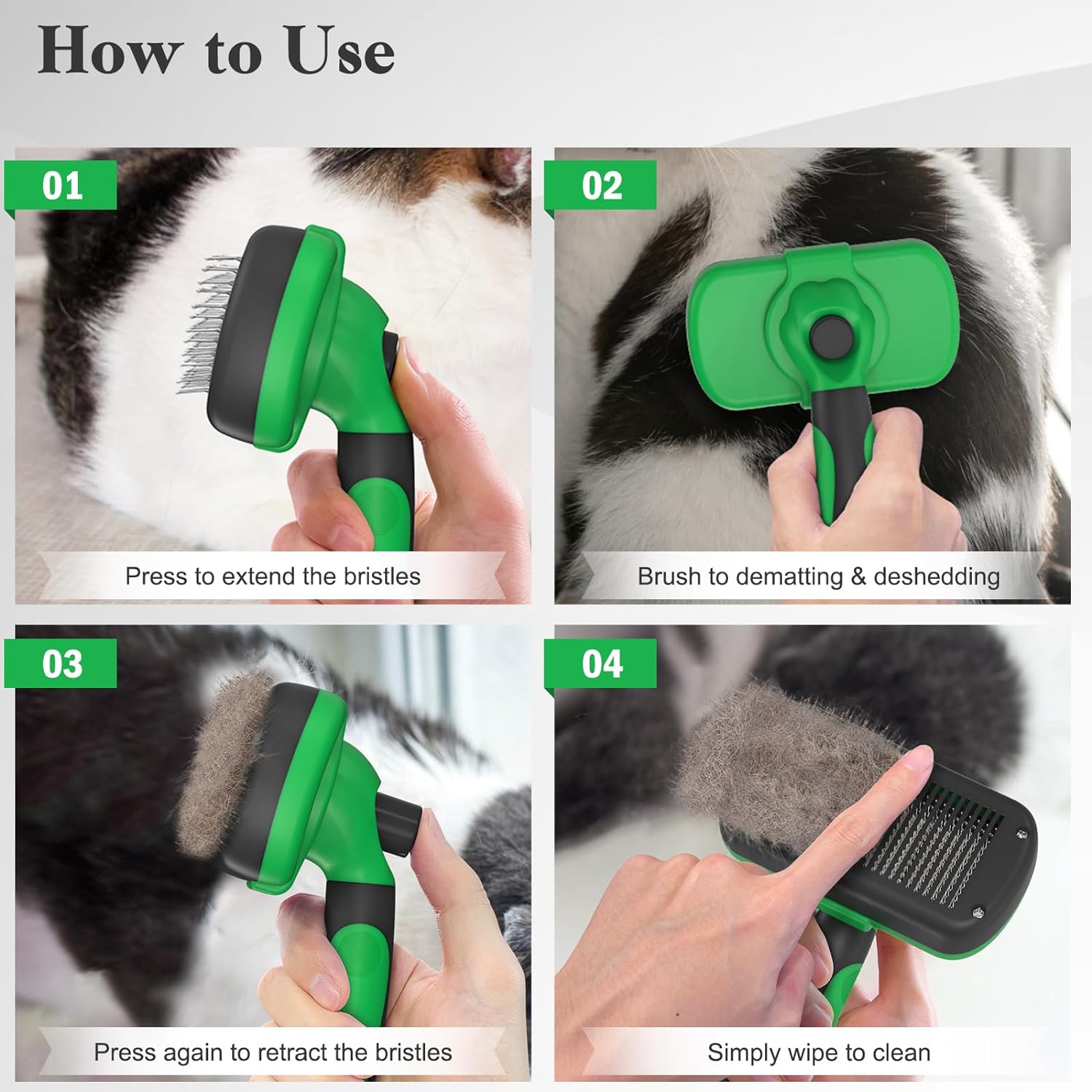 How to Use

01

Press to extend the bristles

02

Brush to dematting & deshedding

03

Press again to retract the bristles

04

Simply wipe to clean