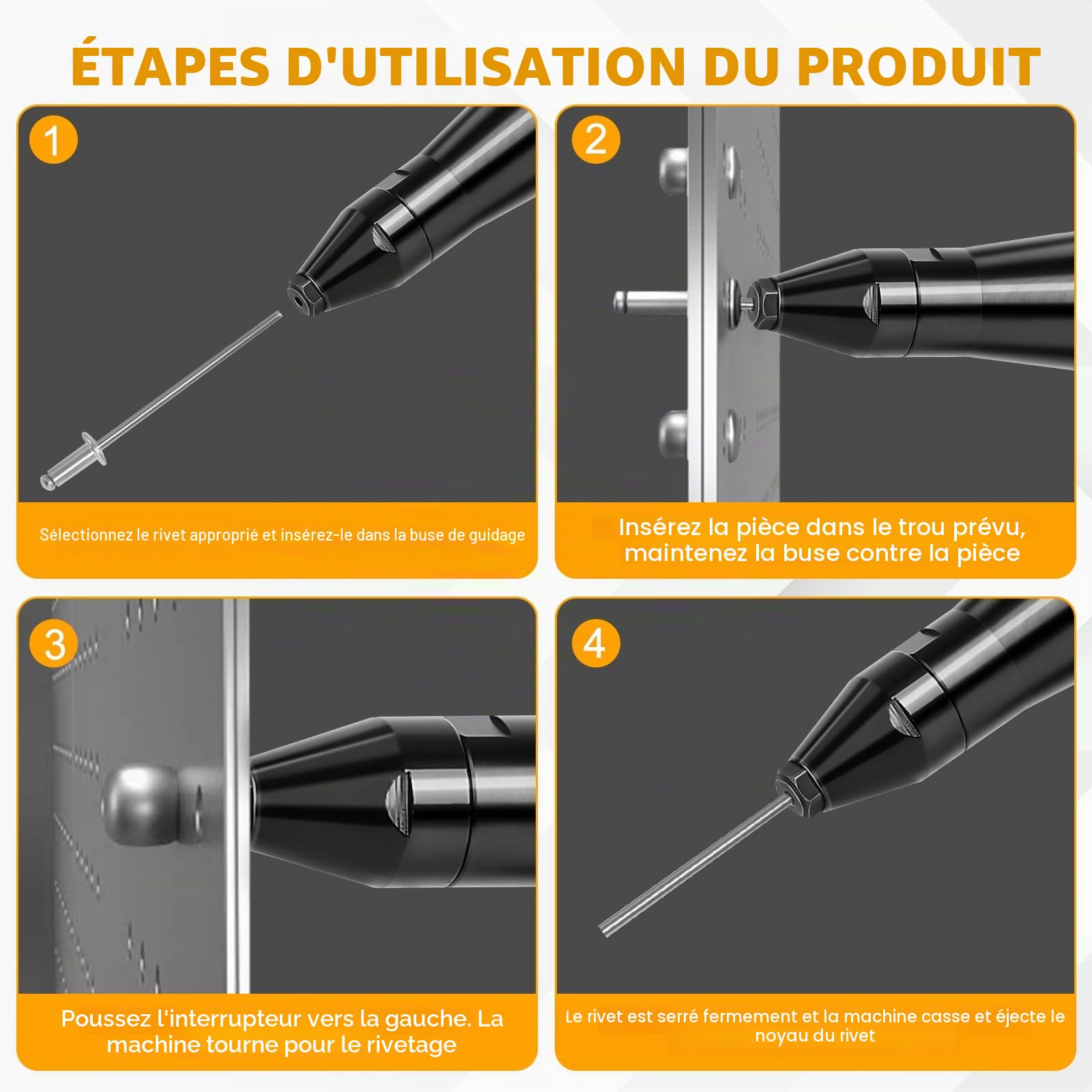 ÉTAPES D'UTILISATION DU PRODUIT

1

Sélectionnez le rivet approprié et insérez-le dans la buse de guidage

2

Insérez la pièce dans le trou prévu, maintenez la buse contre la pièce

3

Poussez l'interrupteur vers la gauche. La machine tourne pour le rivetage

4

Le rivet est serré fermement et la machine casse et éjecte le noyau du rivet