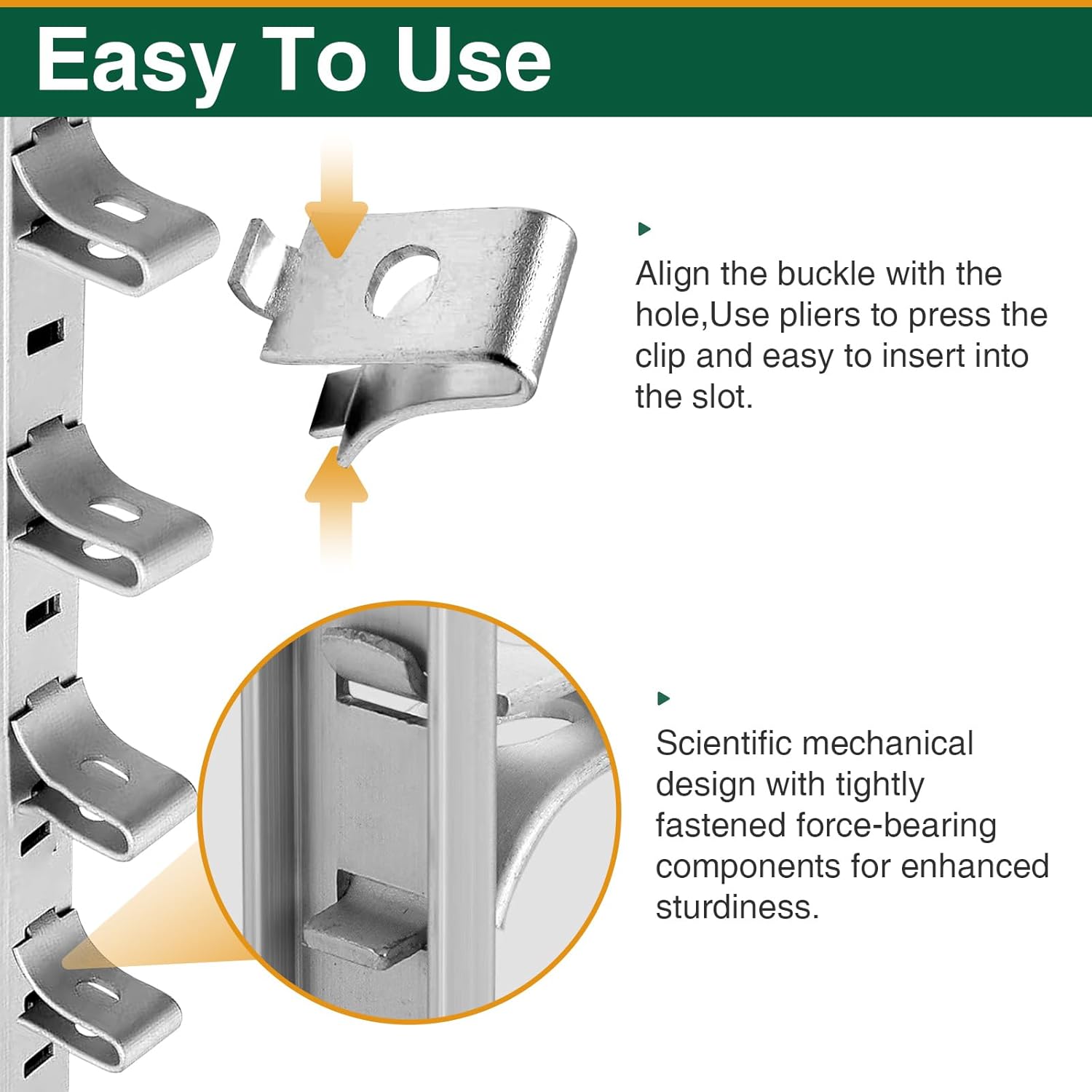 Easy To Use

Align the buckle with the hole,Use pliers to press the clip and easy to insert into the slot.

Scientific mechanical design with tightly fastened force-bearing components for enhanced sturdiness.