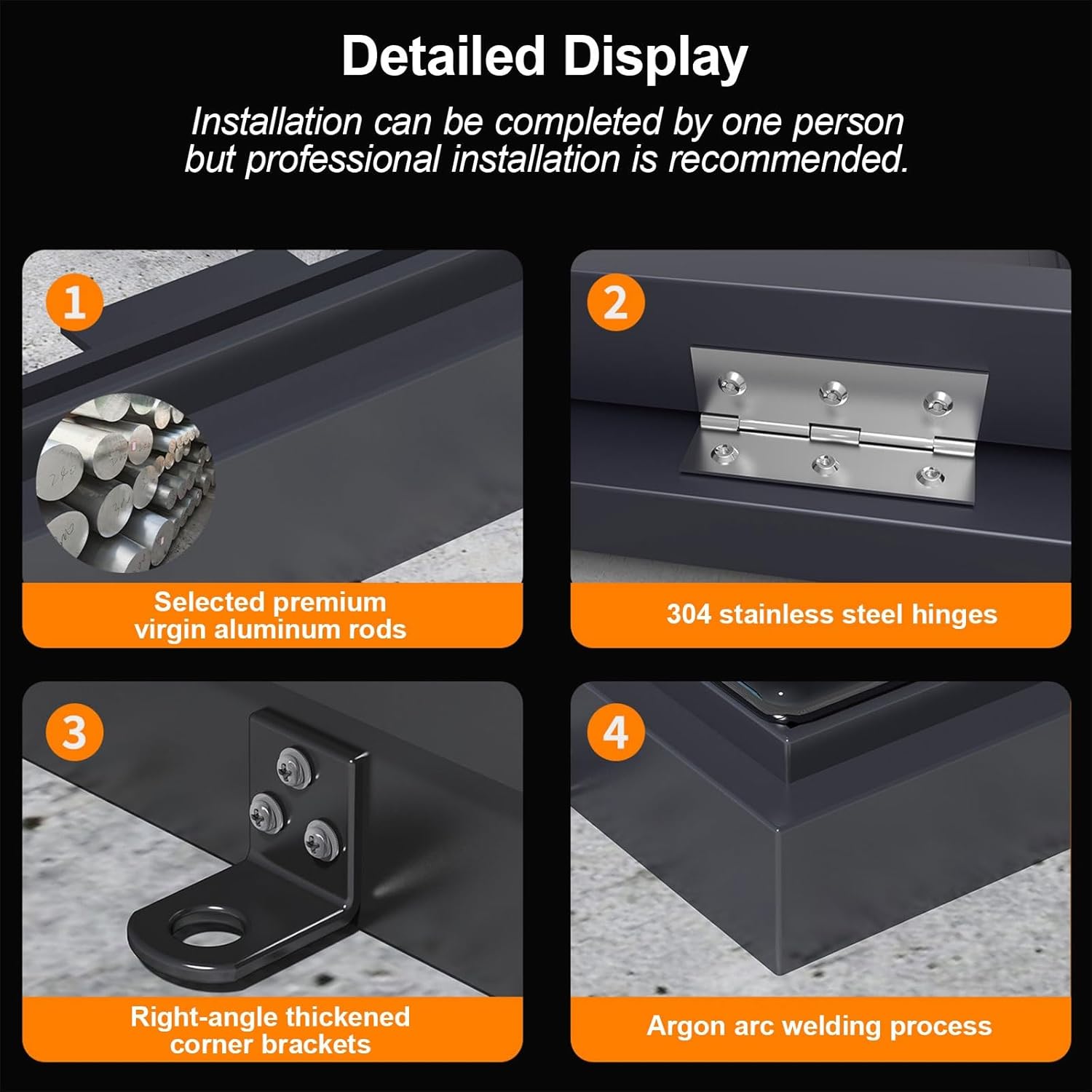 Detailed Display

Installation can be completed by one person but professional installation is recommended.

1

Selected premium virgin aluminum rods

2

304 stainless steel hinges

3

Right-angle thickened corner brackets

4

Argon arc welding process