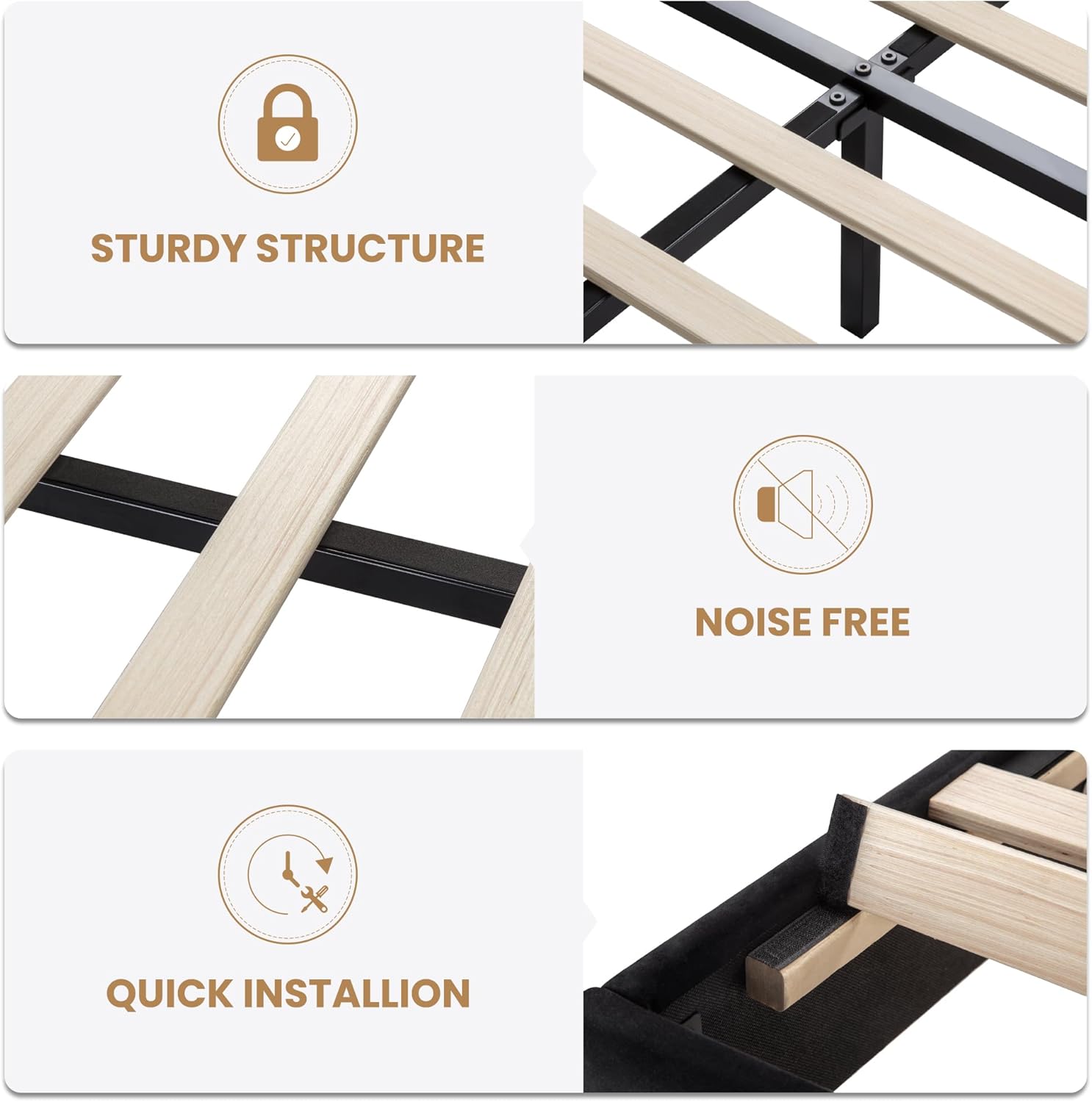 STURDY STRUCTURE

NOISE FREE

QUICK INSTALLION