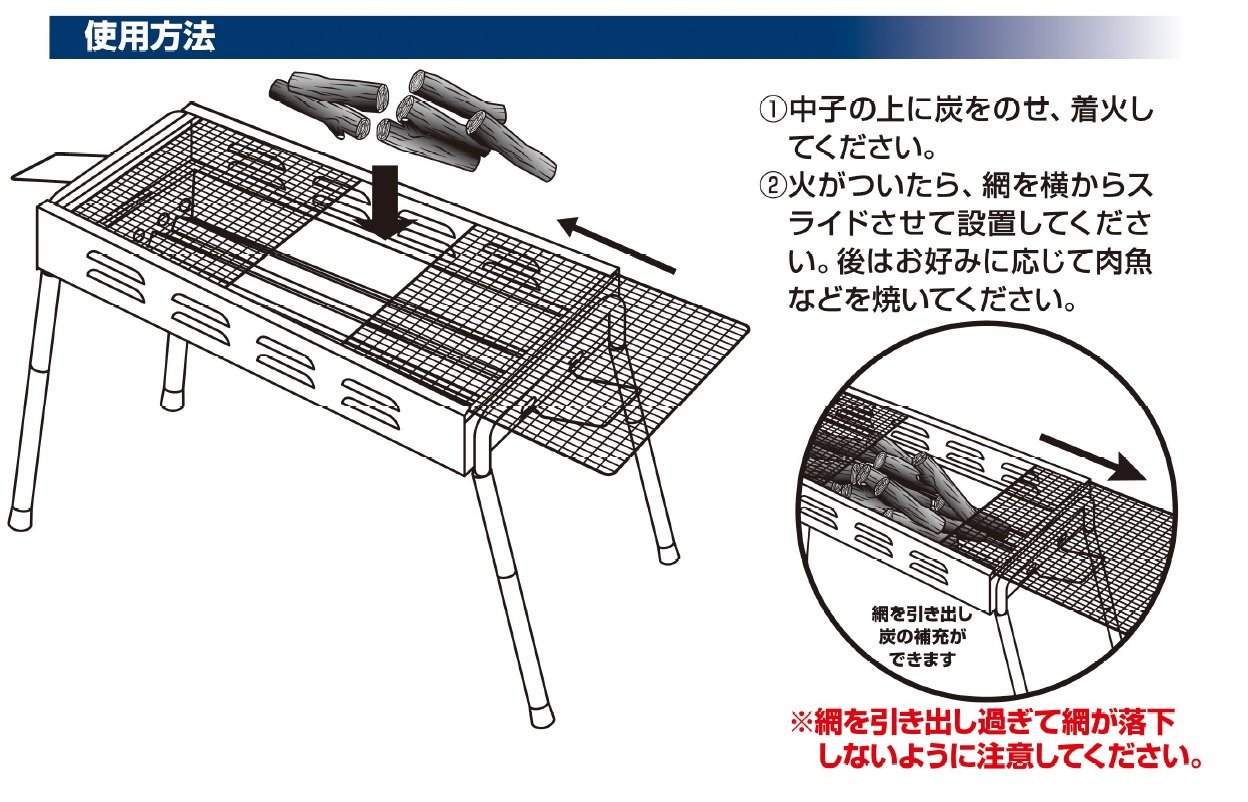 使用方法

①中子の上に炭をのせ、着火してください。

②火がついたら、網を横からスライドさせて設置してください。後はお好みに応じて肉魚などを焼いてください。

網を引き出し炭の補充ができます

※網を引き出し過ぎて網が落下しないように注意してください。