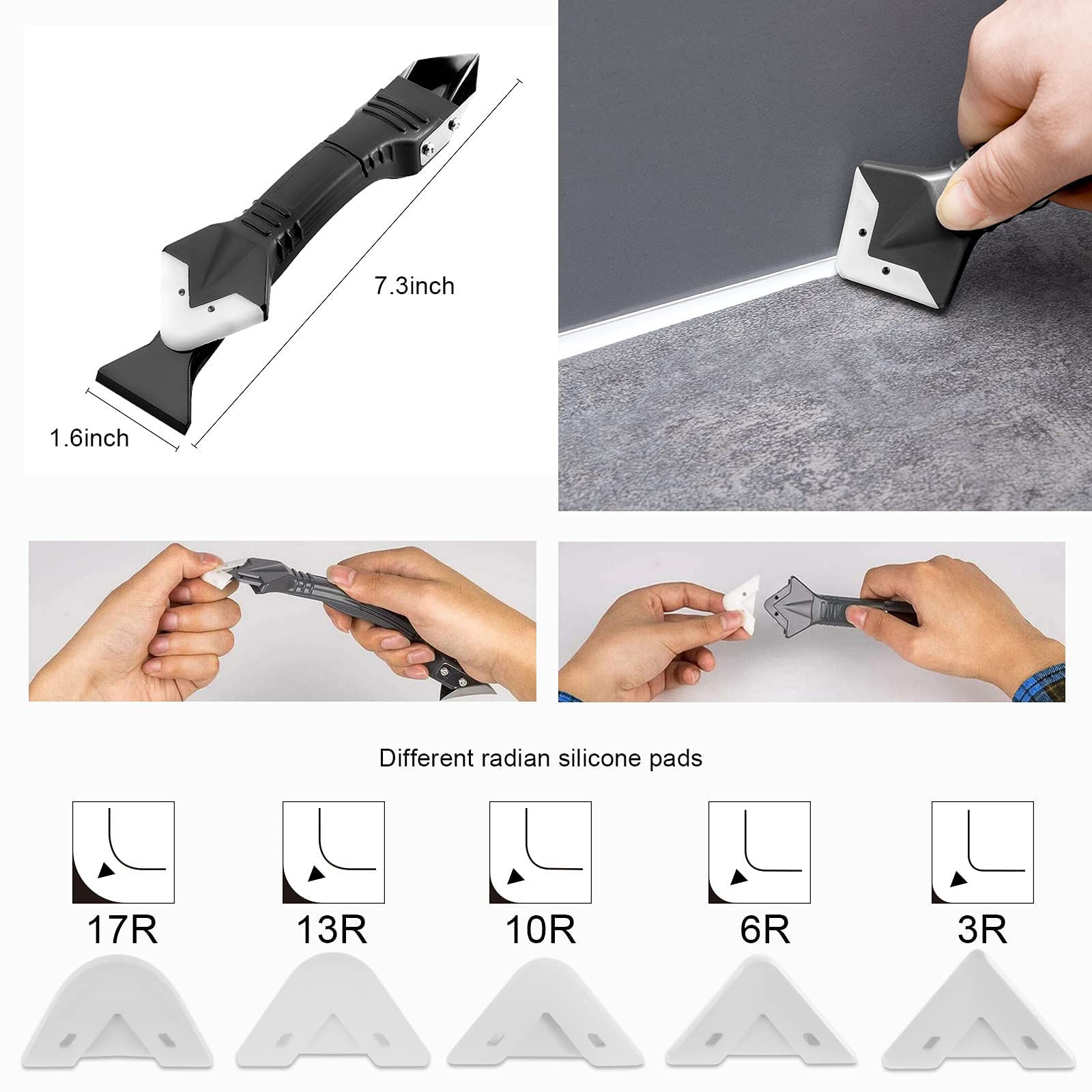 7.3inch

1.6inch

Different radian silicone pads

17R

13R

10R

6R

3R