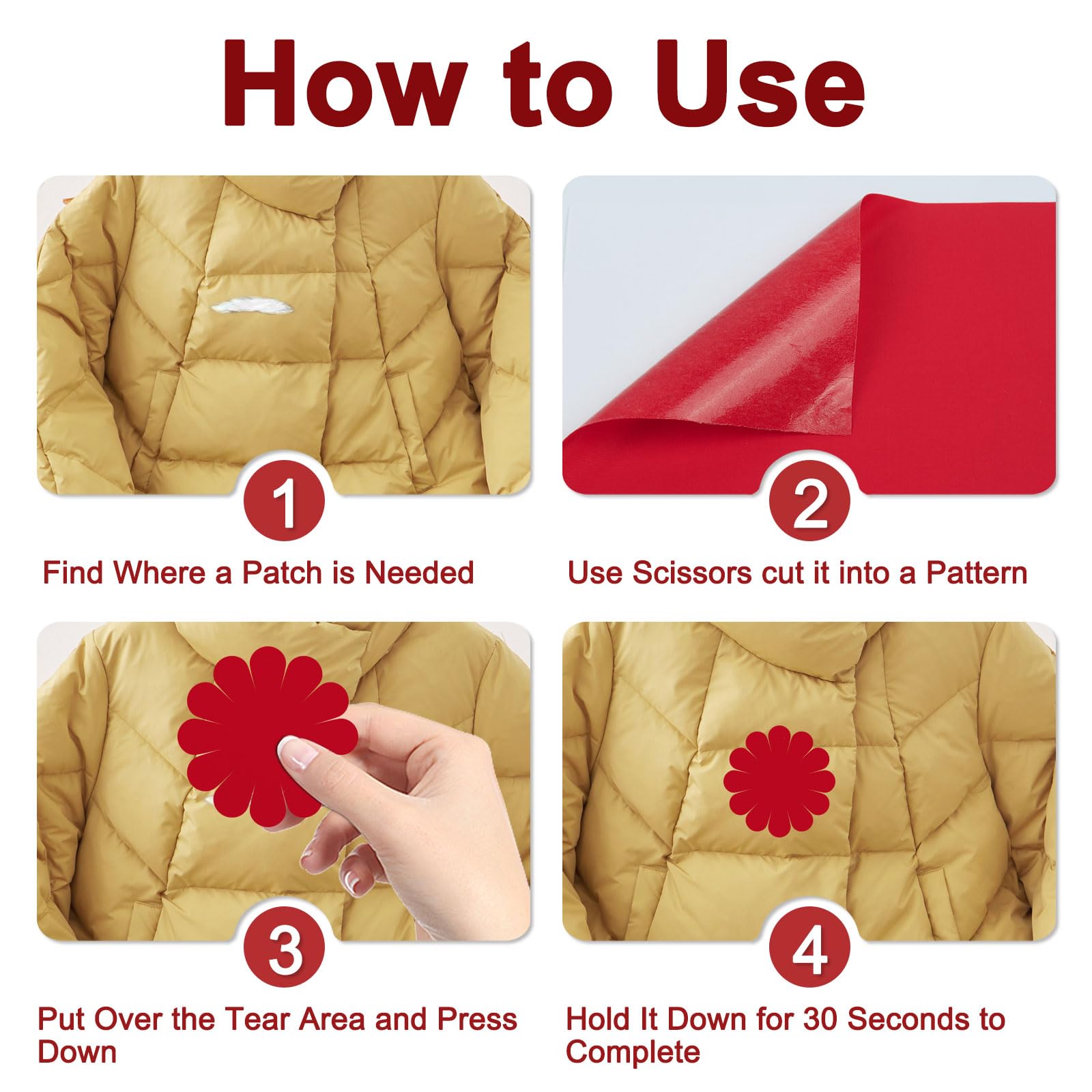 How to Use

1

Find Where a Patch is Needed

2

Use Scissors cut it into a Pattern

3

Put Over the Tear Area and Press Down

4

Hold It Down for 30 Seconds to Complete