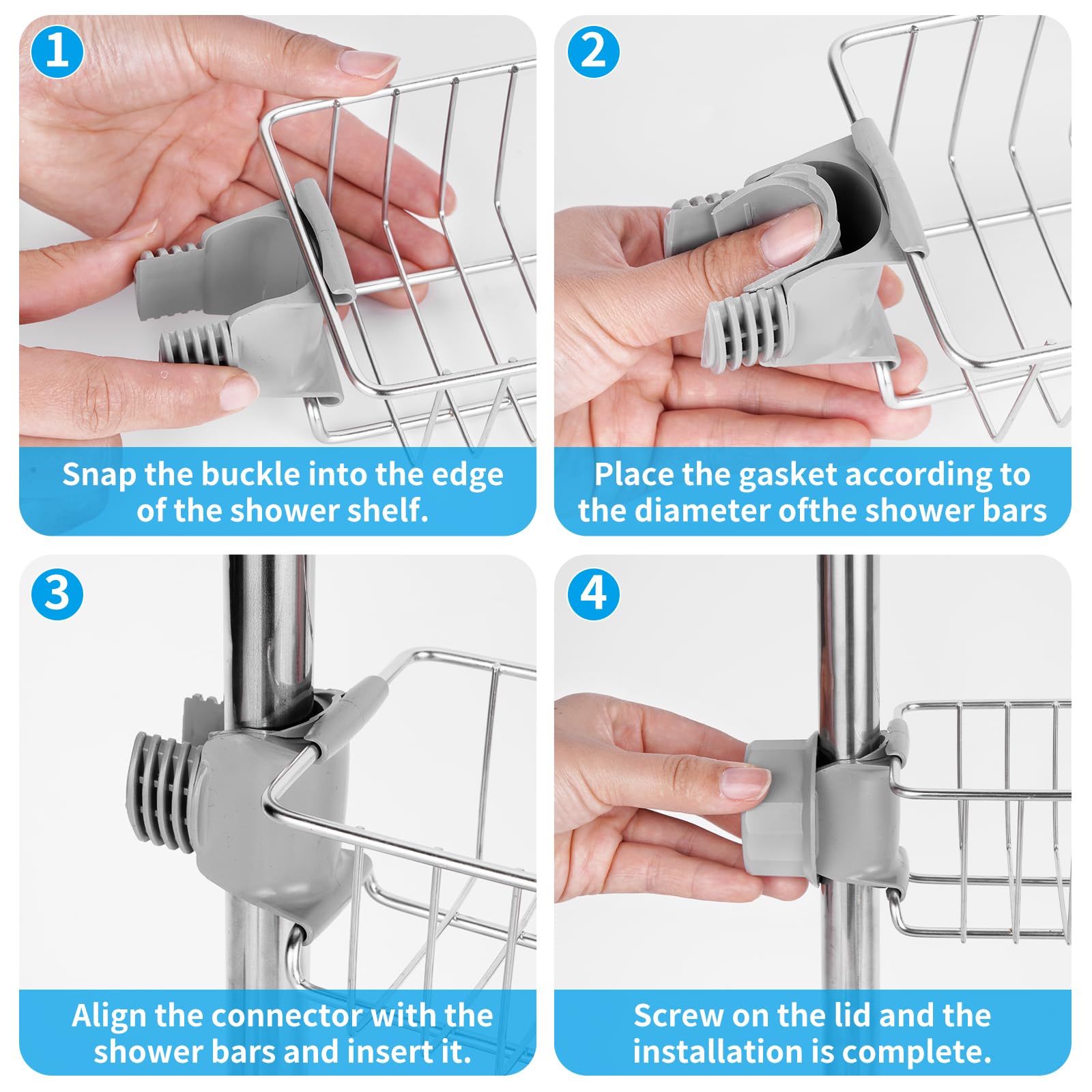 1

Snap the buckle into the edge of the shower shelf.

2

Place the gasket according to the diameter ofthe shower bars

3

Align the connector with the shower bars and insert it.

4

Screw on the lid and the installation is complete.