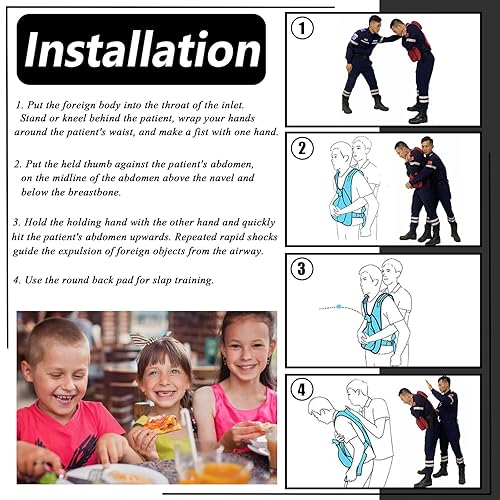 Installation

1. Put the foreign body into the throat of the inlet. Stand or kneel behind the patient, wrap your hands around the patient's waist, and make a fist with one hand.

2. Put the held thumb against the patient's abdomen, on the midline of the abdomen above the navel and below the breastbone.

3. Hold the holding hand with the other hand and quickly hit the patient's abdomen upwards. Repeated rapid shocks guide the expulsion of foreign objects from the airway.

4. Use the round back pad for slap training.

1

2

3

4