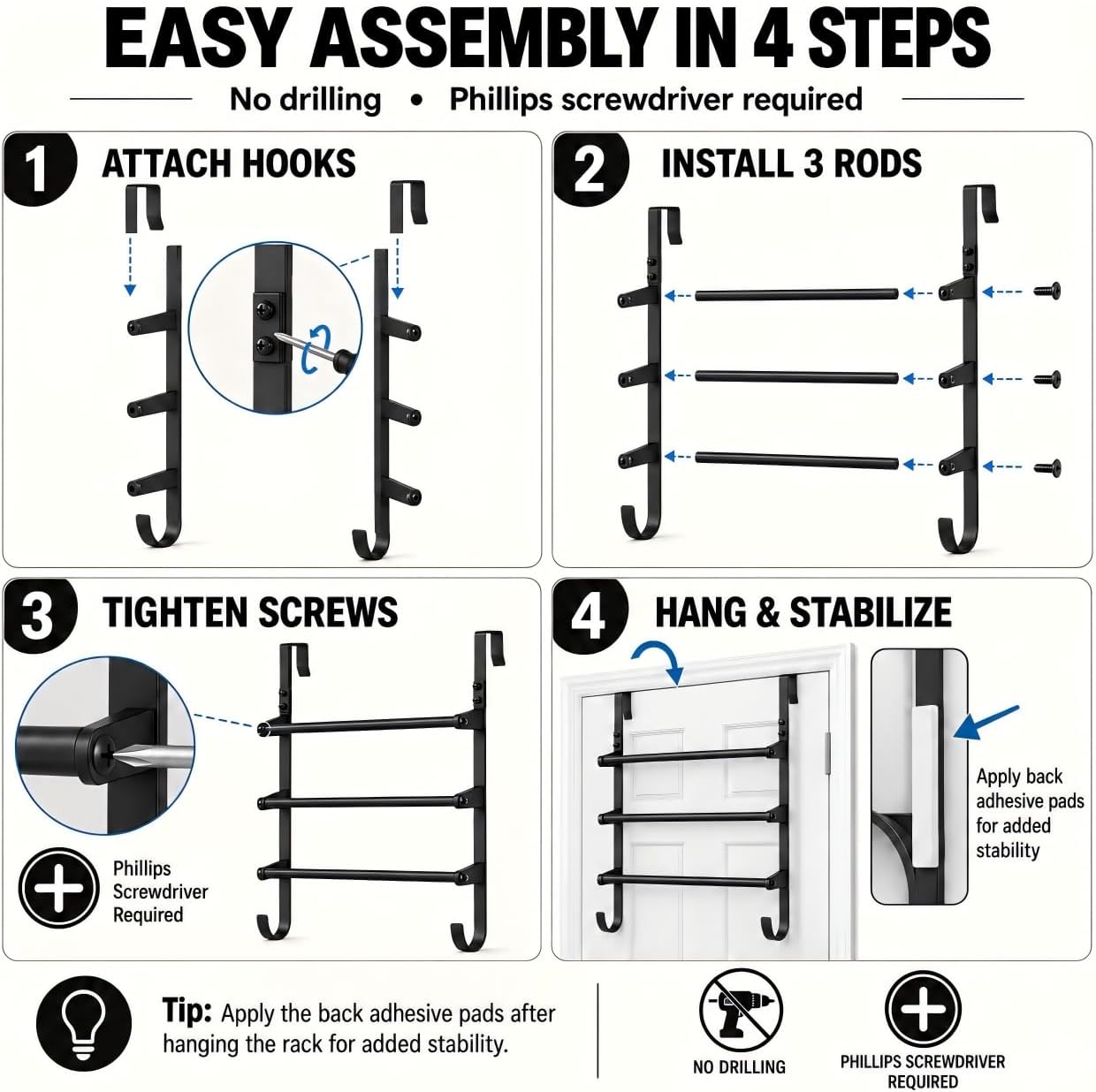 EASY ASSEMBLY IN 4 STEPS

No drilling • Phillips screwdriver required

1 ATTACH HOOKS

2 INSTALL 3 RODS

3 TIGHTEN SCREWS

Phillips Screwdriver Required

4 HANG & STABILIZE

Apply back adhesive pads for added stability

Tip: Apply the back adhesive pads after hanging the rack for added stability.

NO DRILLING

PHILLIPS SCREWDRIVER REQUIRED