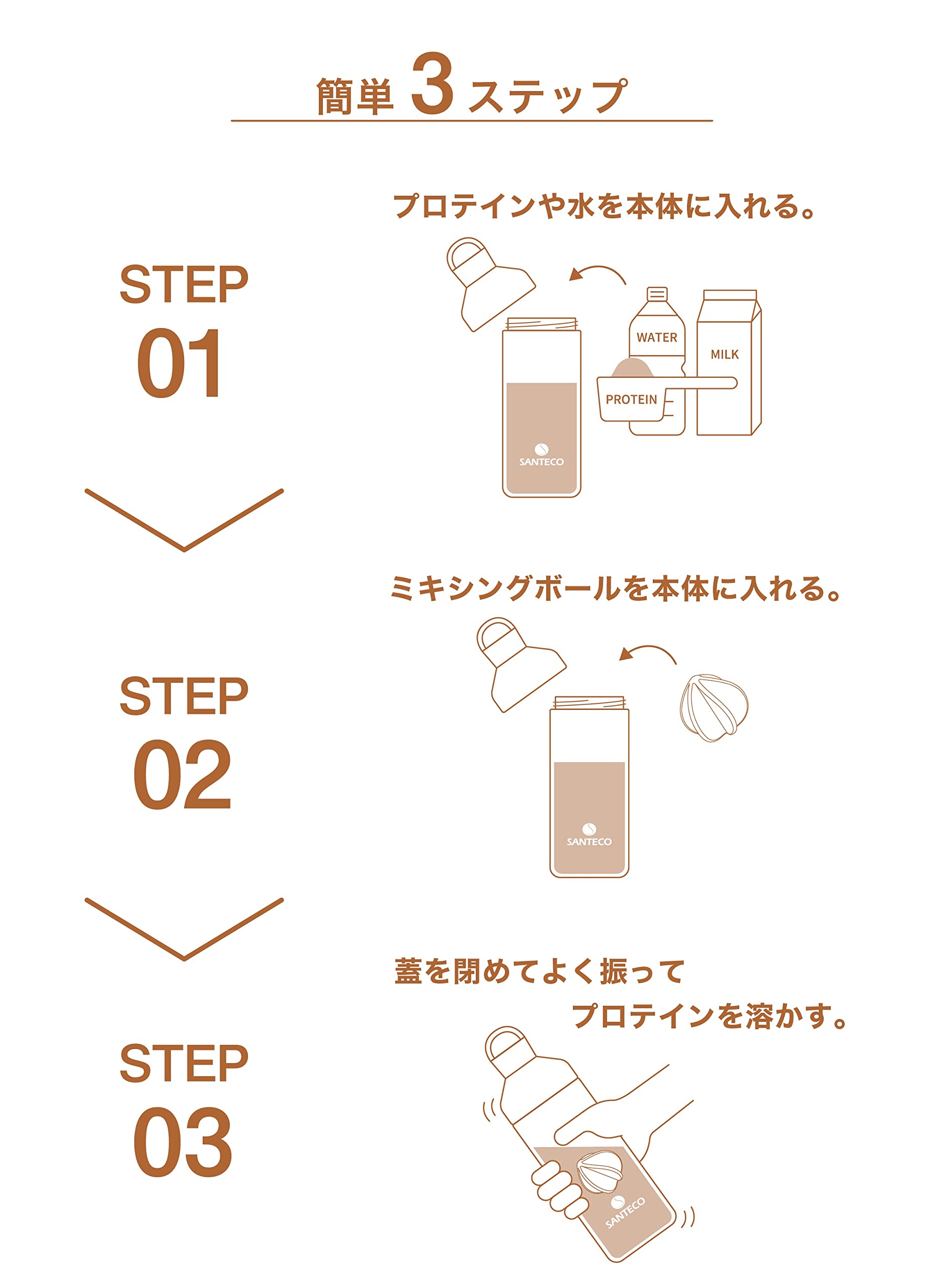 簡単 3 ステップ

STEP 01

プロテインや水を本体に入れる。

WATER

MILK

PROTEIN

SANTECO

STEP 02

ミキシングボールを本体に入れる。

SANTECO

STEP 03

蓋を閉めてよく振って
プロテインを溶かす。

SANTECO