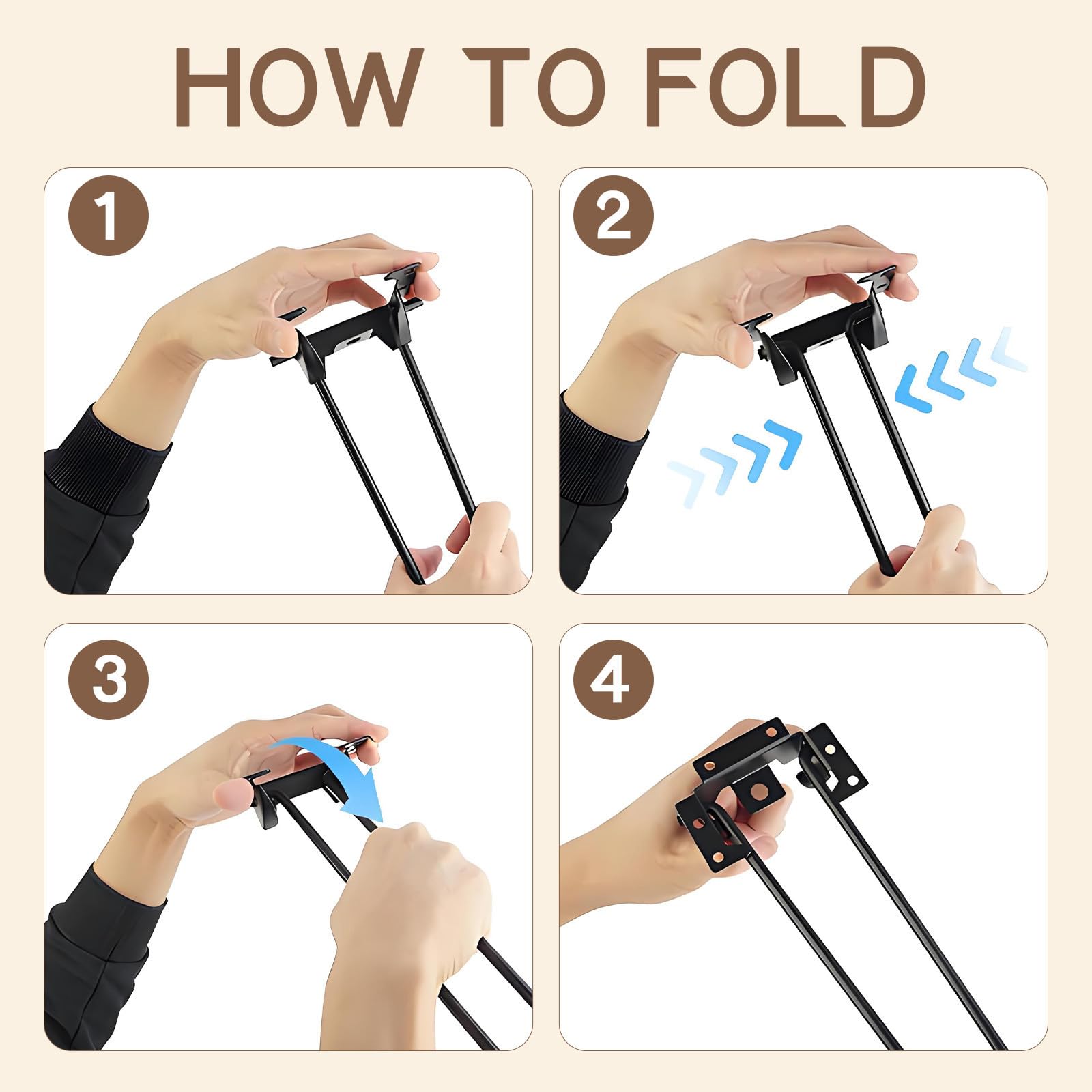 HOW TO FOLD

1

2

3

4