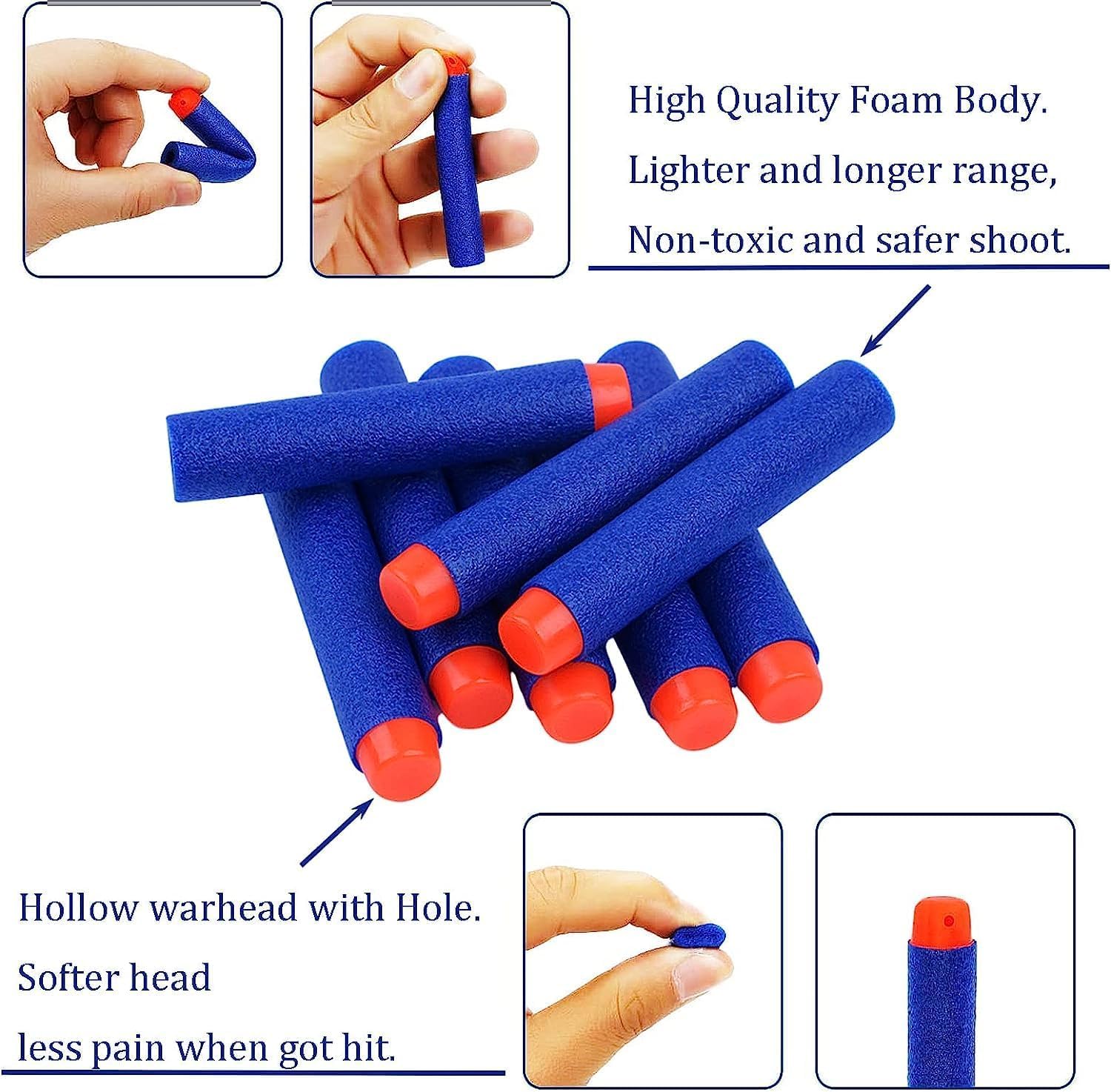 High Quality Foam Body.
Lighter and longer range,
Non-toxic and safer shoot.

Hollow warhead with Hole.
Softer head
less pain when got hit.