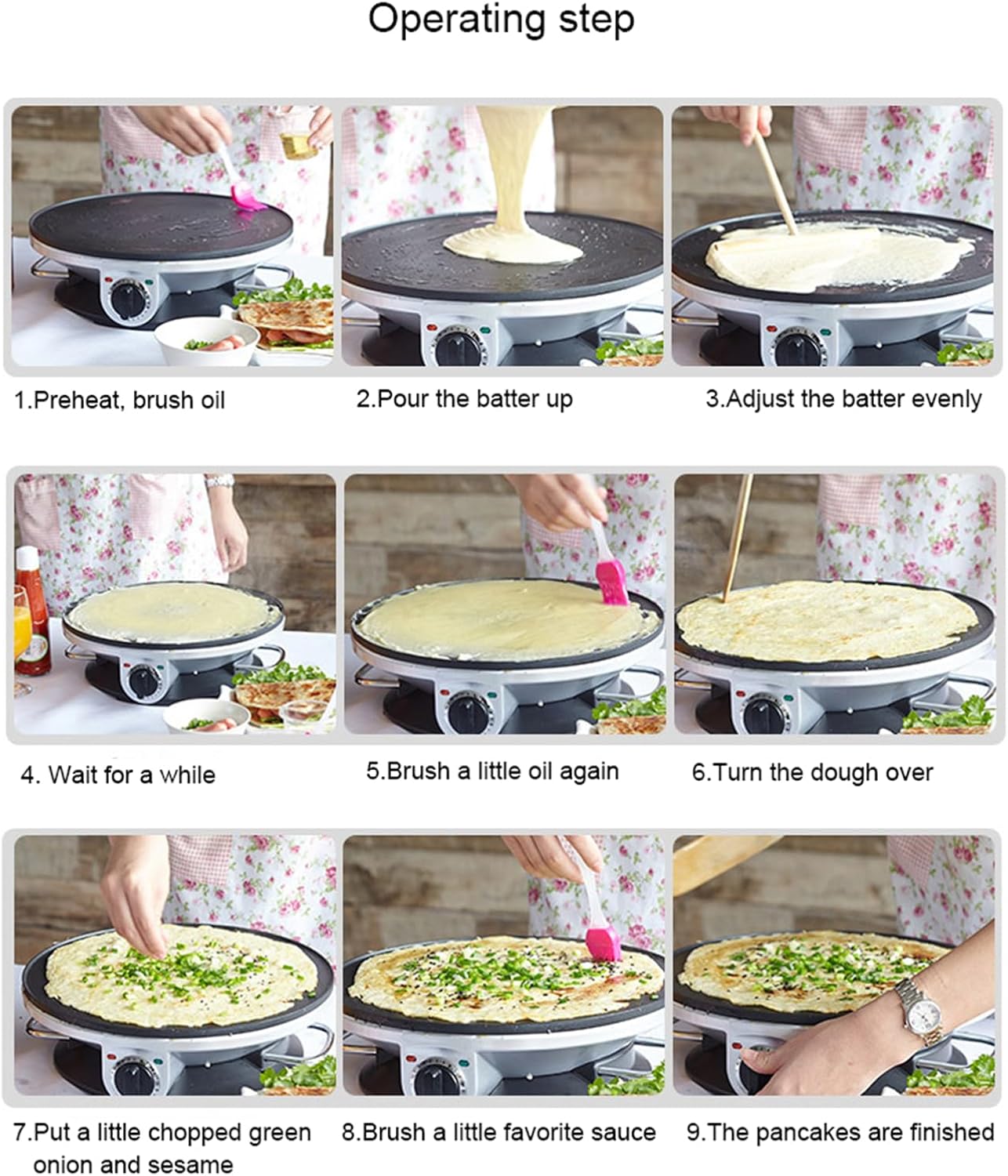 Operating step

1.Preheat, brush oil

2.Pour the batter up

3.Adjust the batter evenly

4. Wait for a while

5.Brush a little oil again

6.Turn the dough over

7.Put a little chopped green onion and sesame

8.Brush a little favorite sauce

9.The pancakes are finished