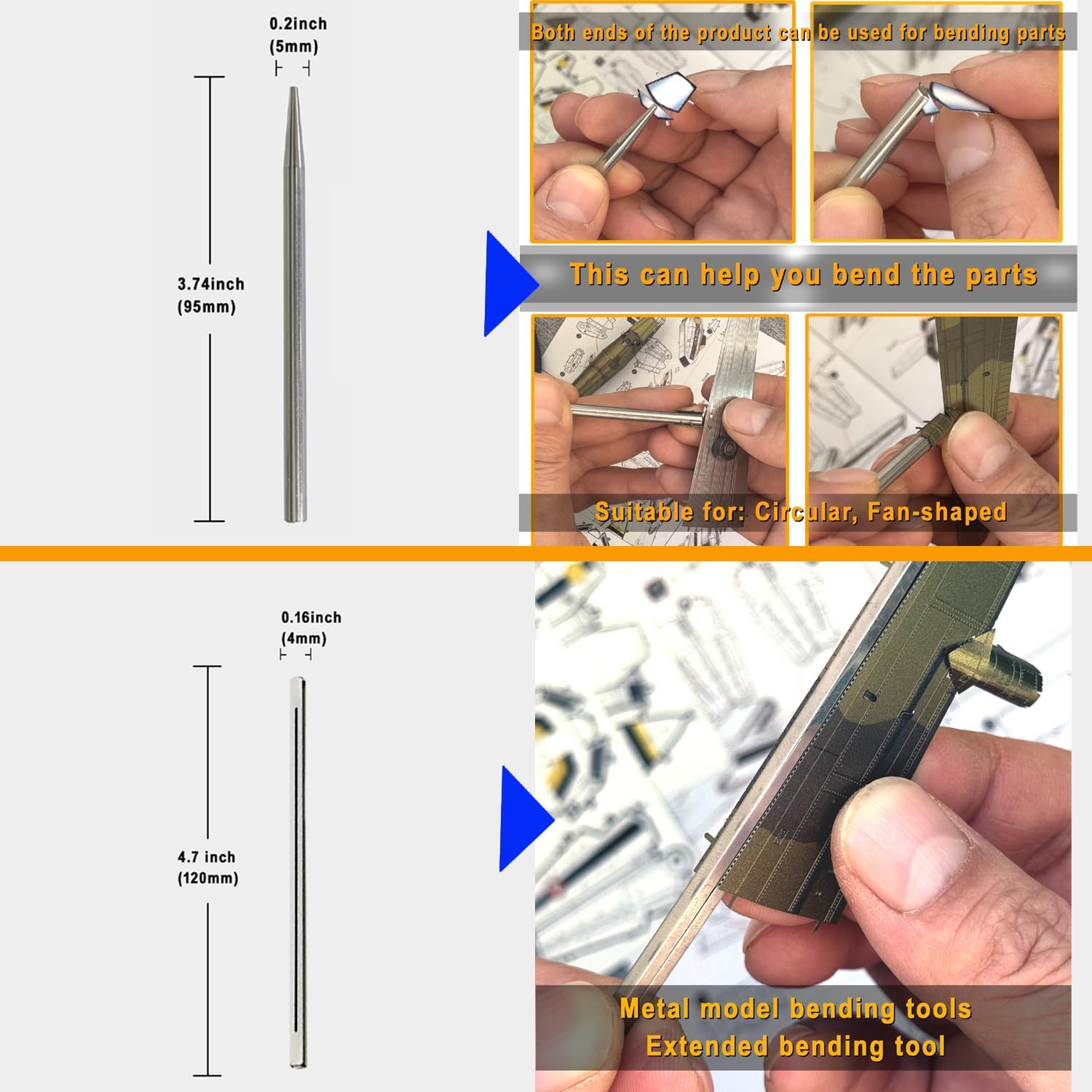 0.2inch
(5mm)

3.74inch
(95mm)

Both ends of the product can be used for bending parts

This can help you bend the parts

Suitable for: Circular, Fan-shaped

0.16inch
(4mm)

4.7 inch
(120mm)

Metal model bending tools
Extended bending tool