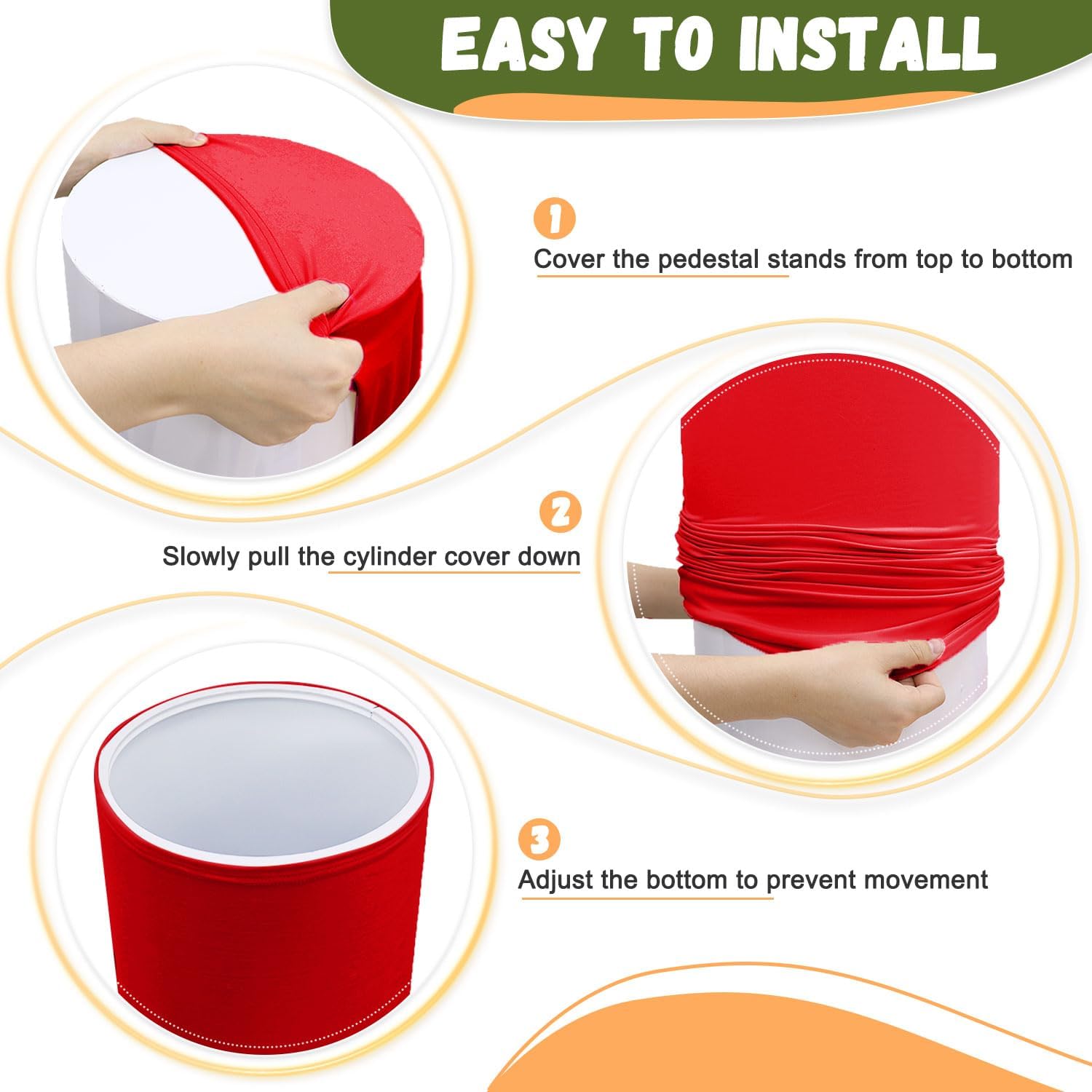 EASY TO INSTALL

1
Cover the pedestal stands from top to bottom

2
Slowly pull the cylinder cover down

3
Adjust the bottom to prevent movement