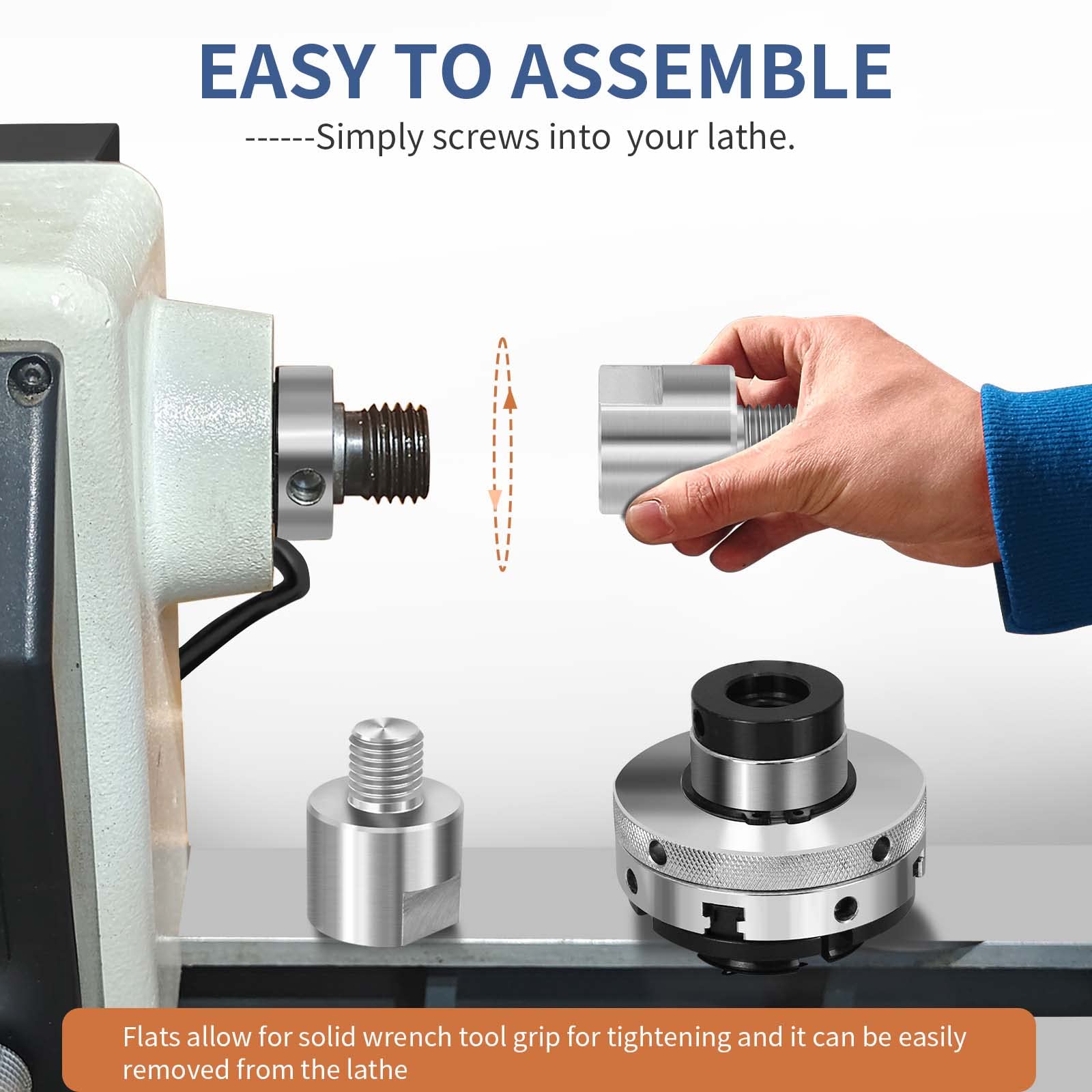 EASY TO ASSEMBLE

------Simply screws into  your lathe.

Flats allow for solid wrench tool grip for tightening and it can be easily removed from the lathe