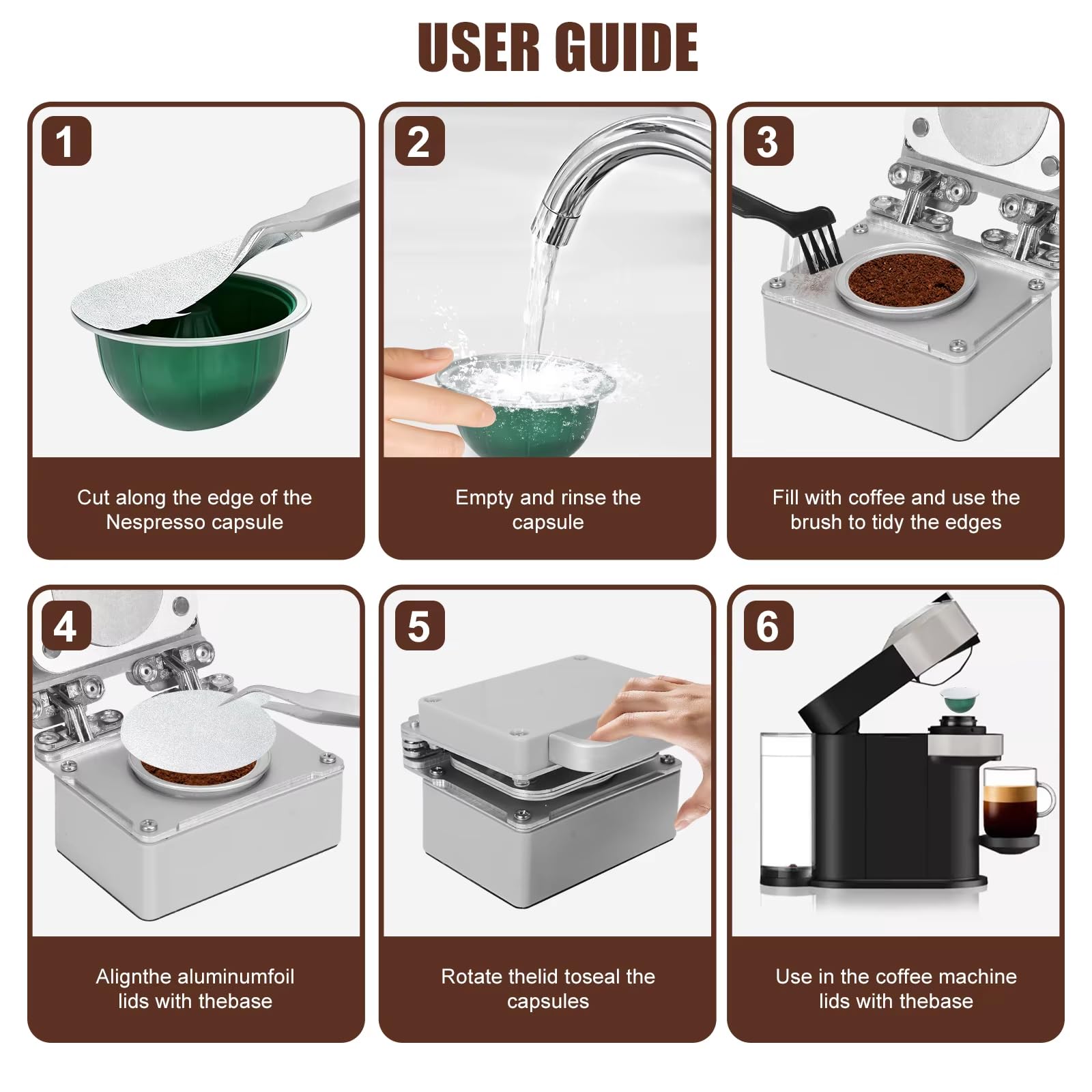 USER GUIDE

1

Cut along the edge of the Nespresso capsule

2

Empty and rinse the capsule

3

Fill with coffee and use the brush to tidy the edges

4

Alignthe aluminumfoil lids with thebase

5

Rotate thelid toseal the capsules

6

Use in the coffee machine lids with thebase