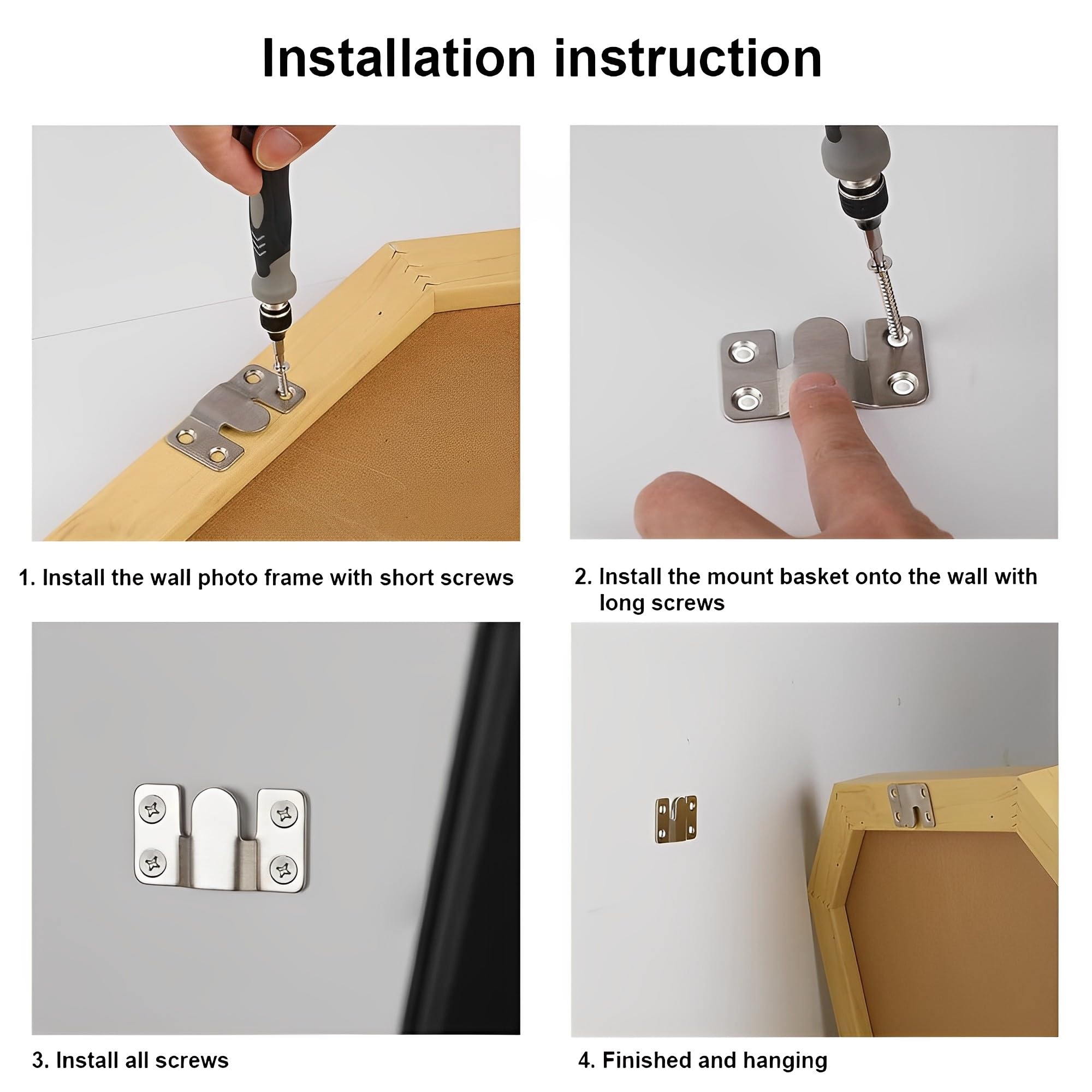 Installation instruction

1. Install the wall photo frame with short screws

2. Install the mount basket onto the wall with long screws

3. Install all screws

4. Finished and hanging