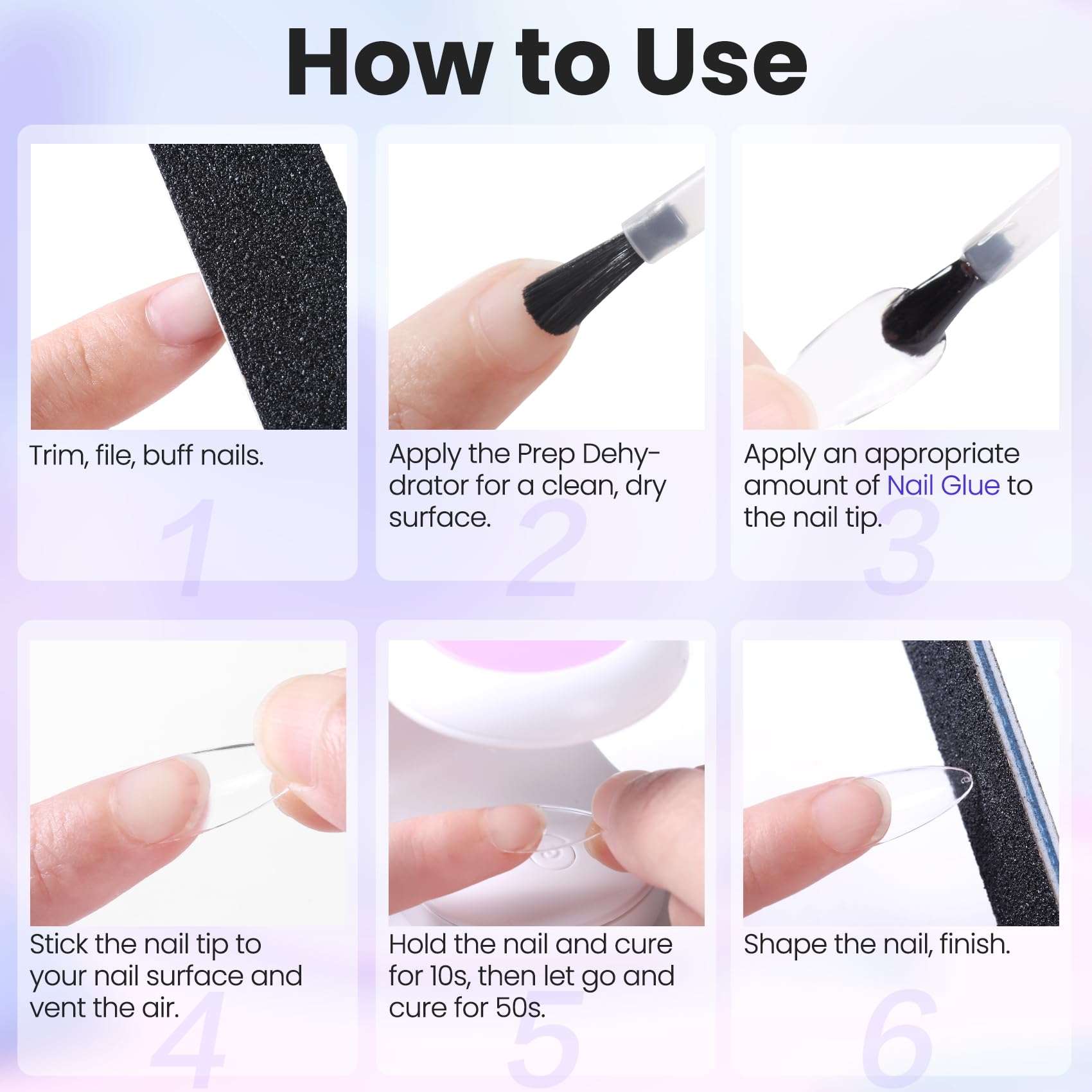 How to Use

Trim, file, buff nails.

1

Apply the Prep Dehydrator for a clean, dry surface.

2

Apply an appropriate amount of Nail Glue to the nail tip.

3

Stick the nail tip to your nail surface and vent the air.

4

Hold the nail and cure for 10s, then let go and cure for 50s.

5

Shape the nail, finish.

6