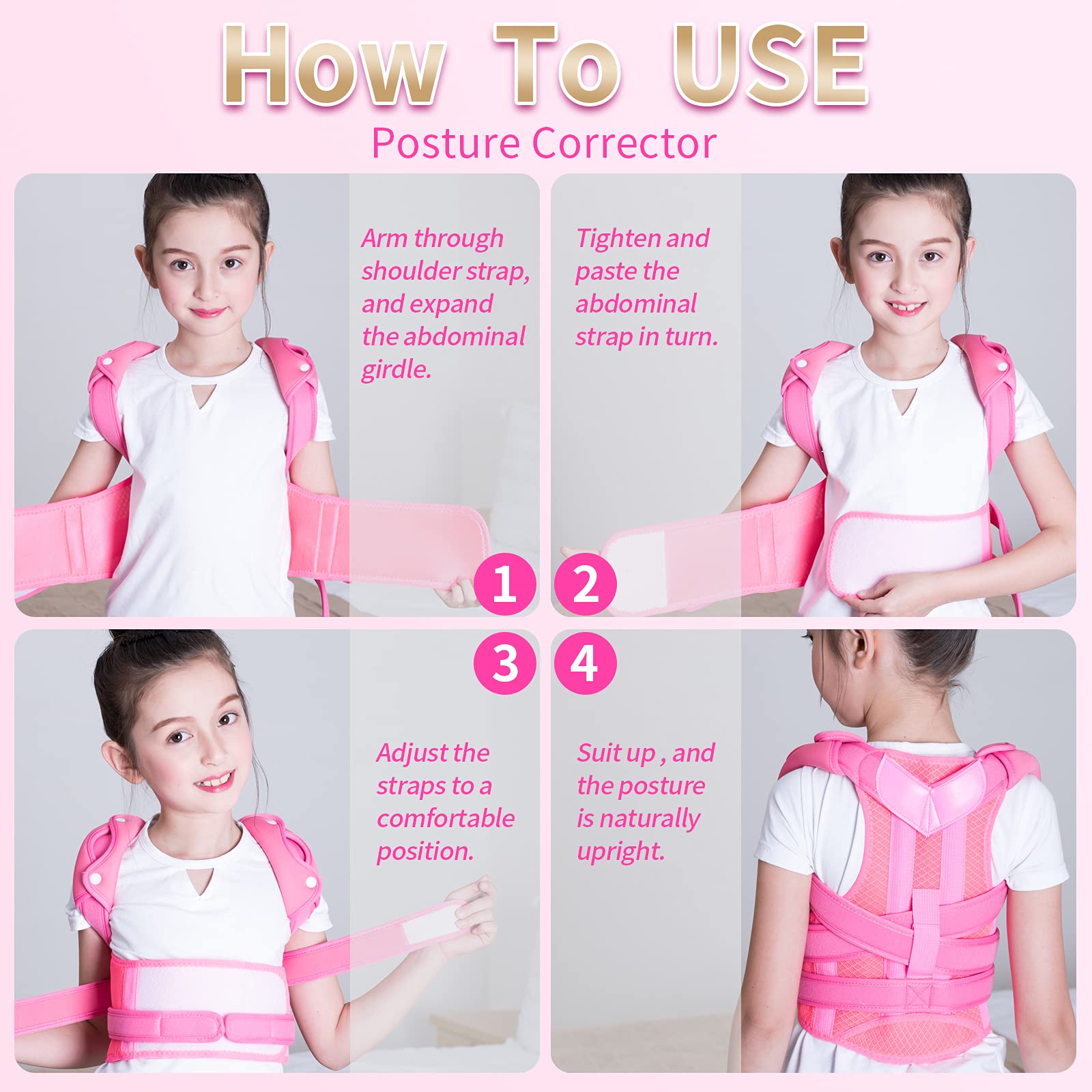 How To USE
Posture Corrector

Arm through shoulder strap, and expand the abdominal girdle.

1

Tighten and paste the abdominal strap in turn.

2

3

Adjust the straps to a comfortable position.

4

Suit up , and the posture is naturally upright.