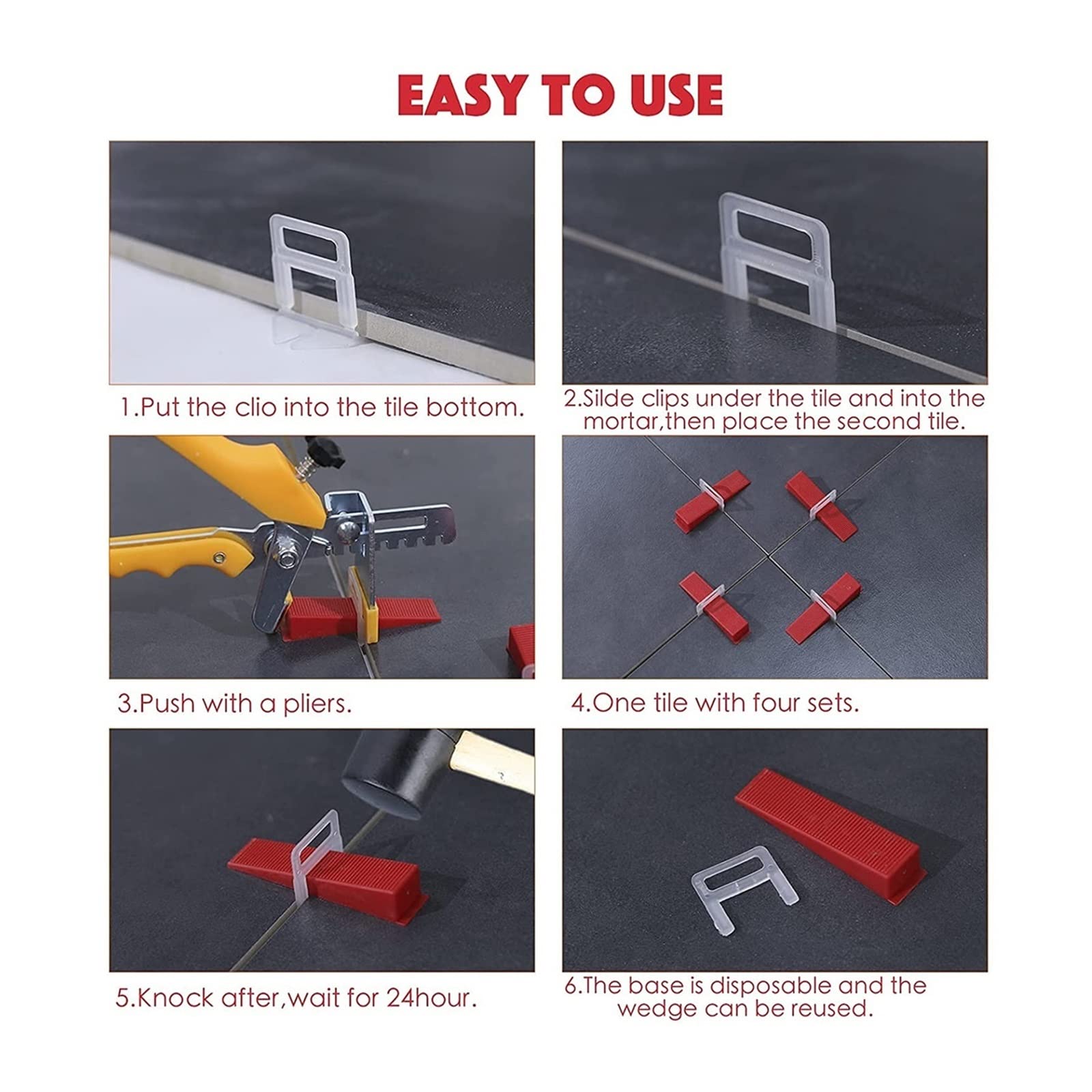 EASY TO USE

1.Put the clio into the tile bottom.

2.Silde clips under the tile and into the mortar,then place the second tile.

3.Push with a pliers.

4.One tile with four sets.

5.Knock after,wait for 24hour.

6.The base is disposable and the wedge can be reused.