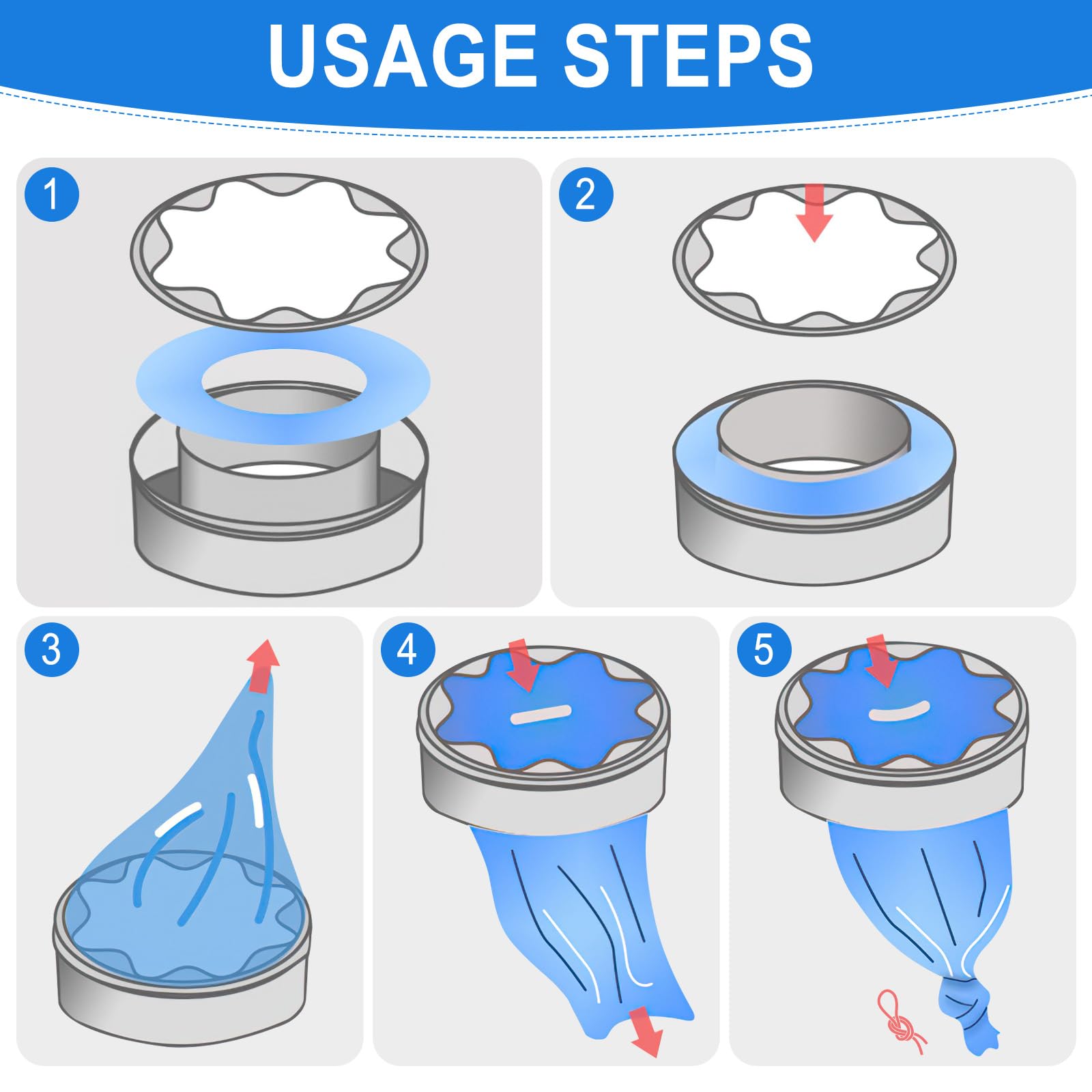 USAGE STEPS

1

2

3

4

5