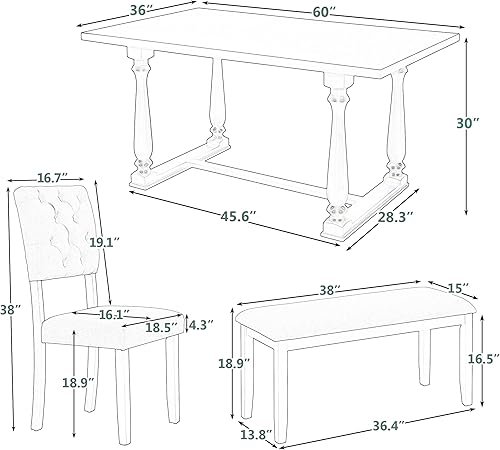 36″
60″
30″
45.6″
28.3″
16.7″
19.1″
38″
16.1″
18.5″
4.3″
18.9″
38″
15″
18.9″
16.5″
13.8″
36.4″