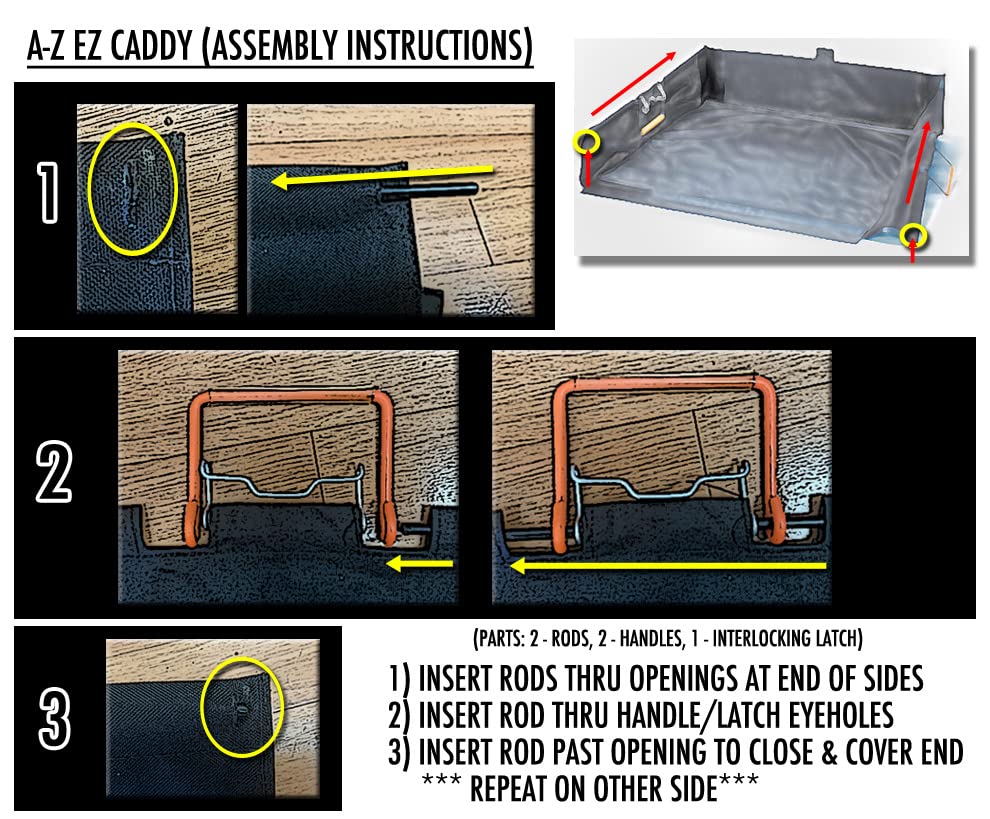 A-Z EZ CADDY (ASSEMBLY INSTRUCTIONS)

1

2

3

(PARTS: 2 - RODS, 2 - HANDLES, 1 - INTERLOCKING LATCH)

1) INSERT RODS THRU OPENINGS AT END OF SIDES
2) INSERT ROD THRU HANDLE/LATCH EYEHOLES
3) INSERT ROD PAST OPENING TO CLOSE & COVER END
*** REPEAT ON OTHER SIDE***