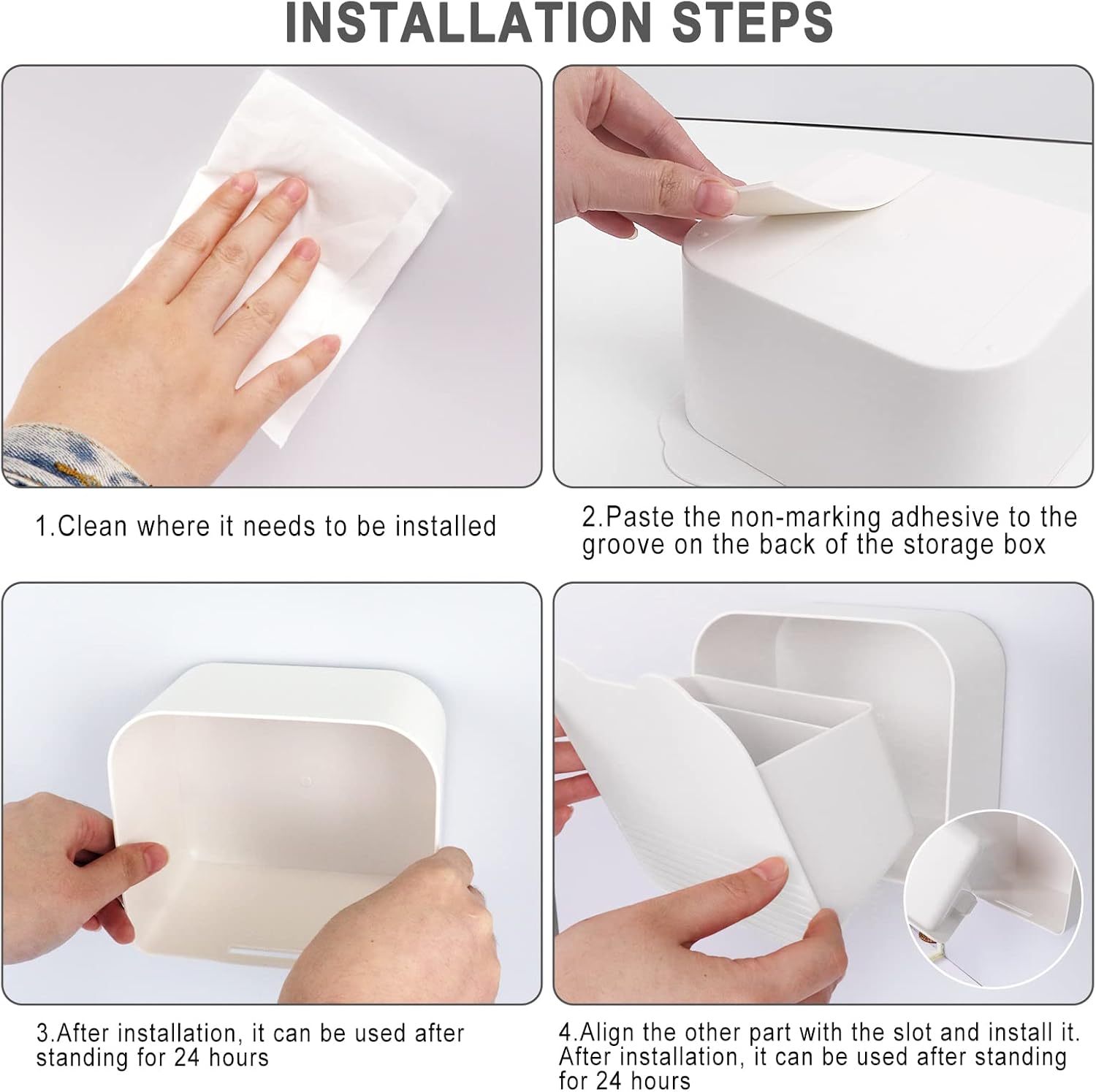 INSTALLATION STEPS

1.Clean where it needs to be installed

2.Paste the non-marking adhesive to the groove on the back of the storage box

3.After installation, it can be used after standing for 24 hours

4.Align the other part with the slot and install it. After installation, it can be used after standing for 24 hours