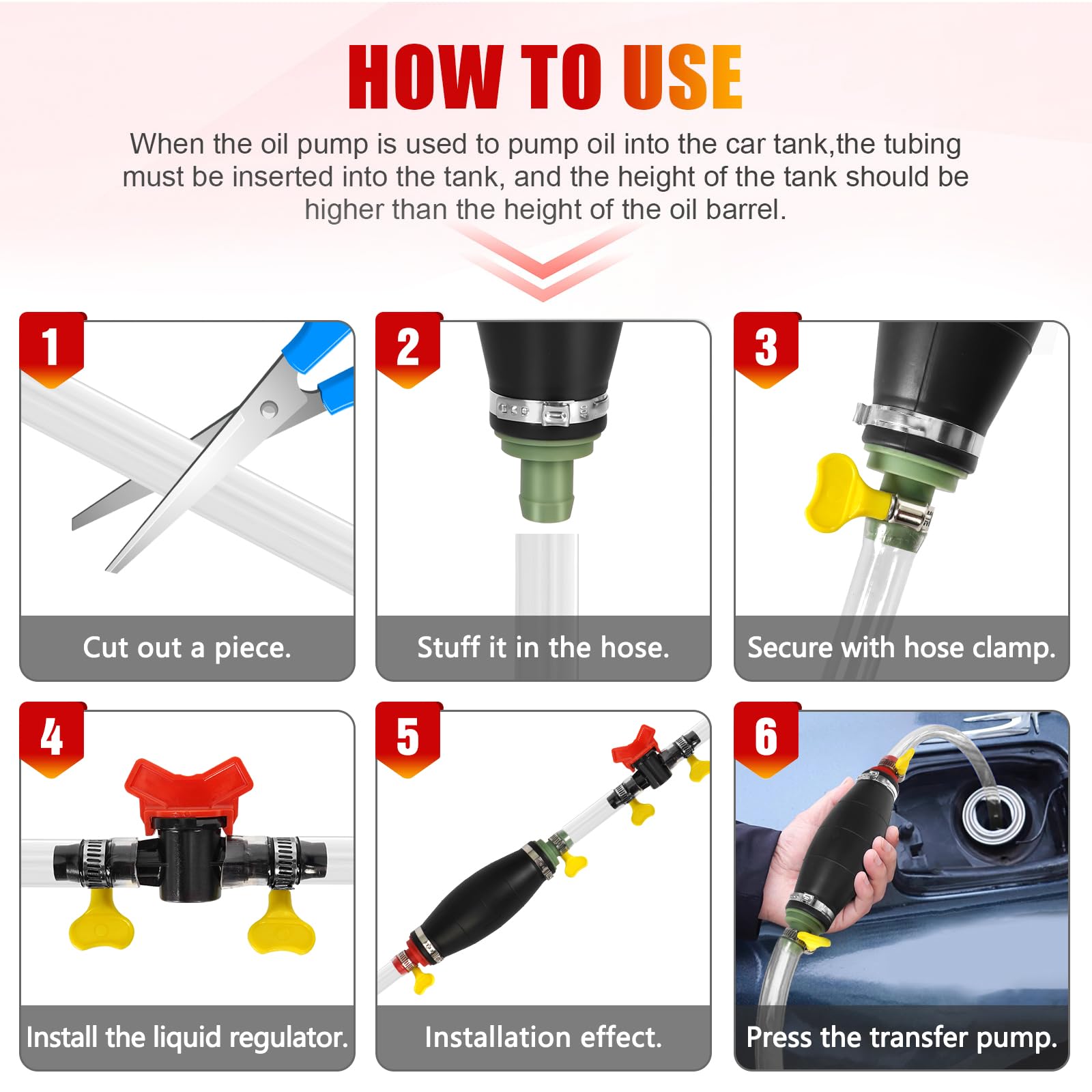 HOW TO USE

When the oil pump is used to pump oil into the car tank,the tubing must be inserted into the tank, and the height of the tank should be higher than the height of the oil barrel.

1
Cut out a piece.

2
Stuff it in the hose.

3
Secure with hose clamp.

4
Install the liquid regulator.

5
Installation effect.

6
Press the transfer pump.