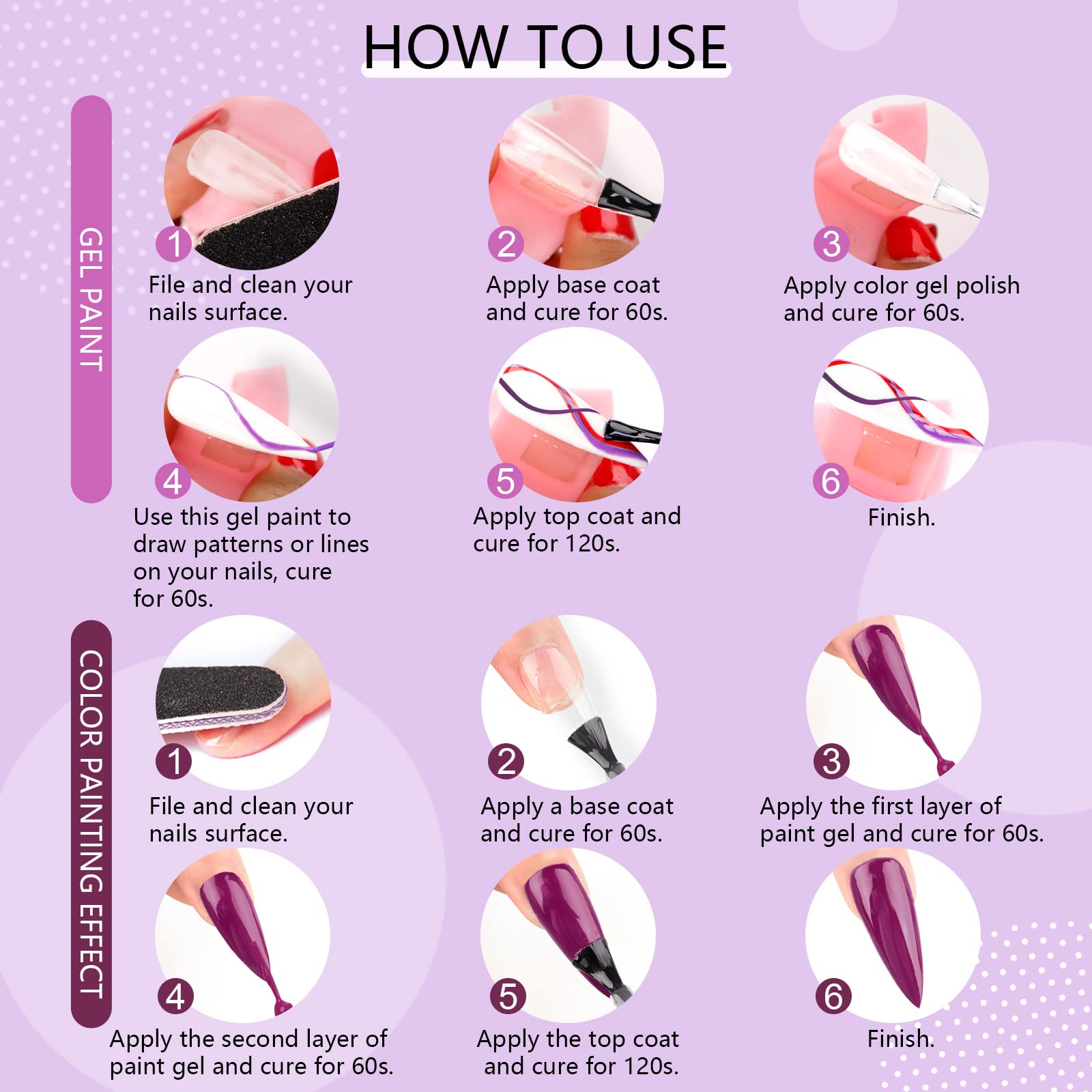 HOW TO USE

GEL PAINT

1
File and clean your nails surface.

2
Apply base coat and cure for 60s.

3
Apply color gel polish and cure for 60s.

4
Use this gel paint to draw patterns or lines on your nails, cure for 60s.

5
Apply top coat and cure for 120s.

6
Finish.

COLOR PAINTING EFFECT

1
File and clean your nails surface.

2
Apply a base coat and cure for 60s.

3
Apply the first layer of paint gel and cure for 60s.

4
Apply the second layer of paint gel and cure for 60s.

5
Apply the top coat and cure for 120s.

6
Finish.