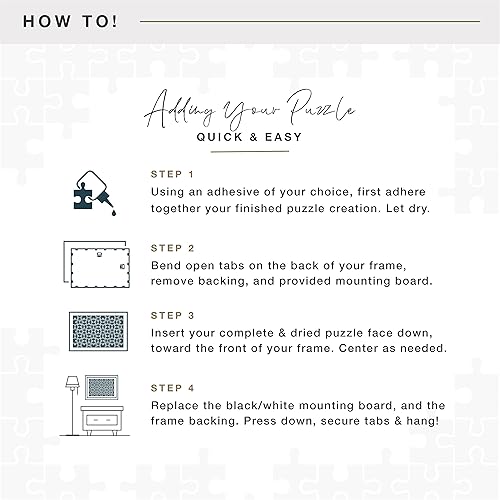 HOW TO!

Adding Your Puzzle
QUICK & EASY

STEP 1
Using an adhesive of your choice, first adhere together your finished puzzle creation. Let dry.

STEP 2
Bend open tabs on the back of your frame, remove backing, and provided mounting board.

STEP 3
Insert your complete & dried puzzle face down, toward the front of your frame. Center as needed.

STEP 4
Replace the black/white mounting board, and the frame backing. Press down, secure tabs & hang!