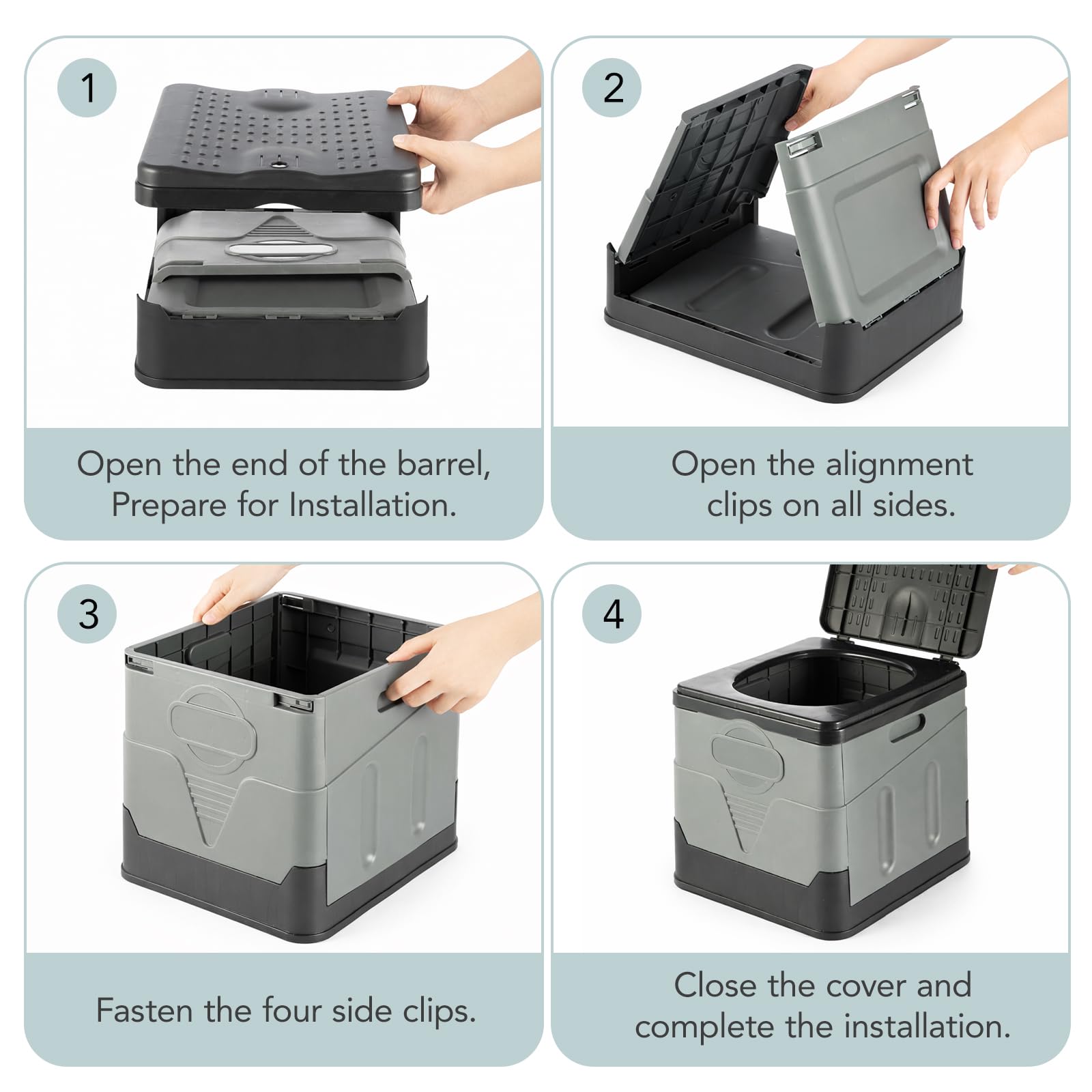 1

Open the end of the barrel, Prepare for Installation.

2

Open the alignment clips on all sides.

3

Fasten the four side clips.

4

Close the cover and complete the installation.