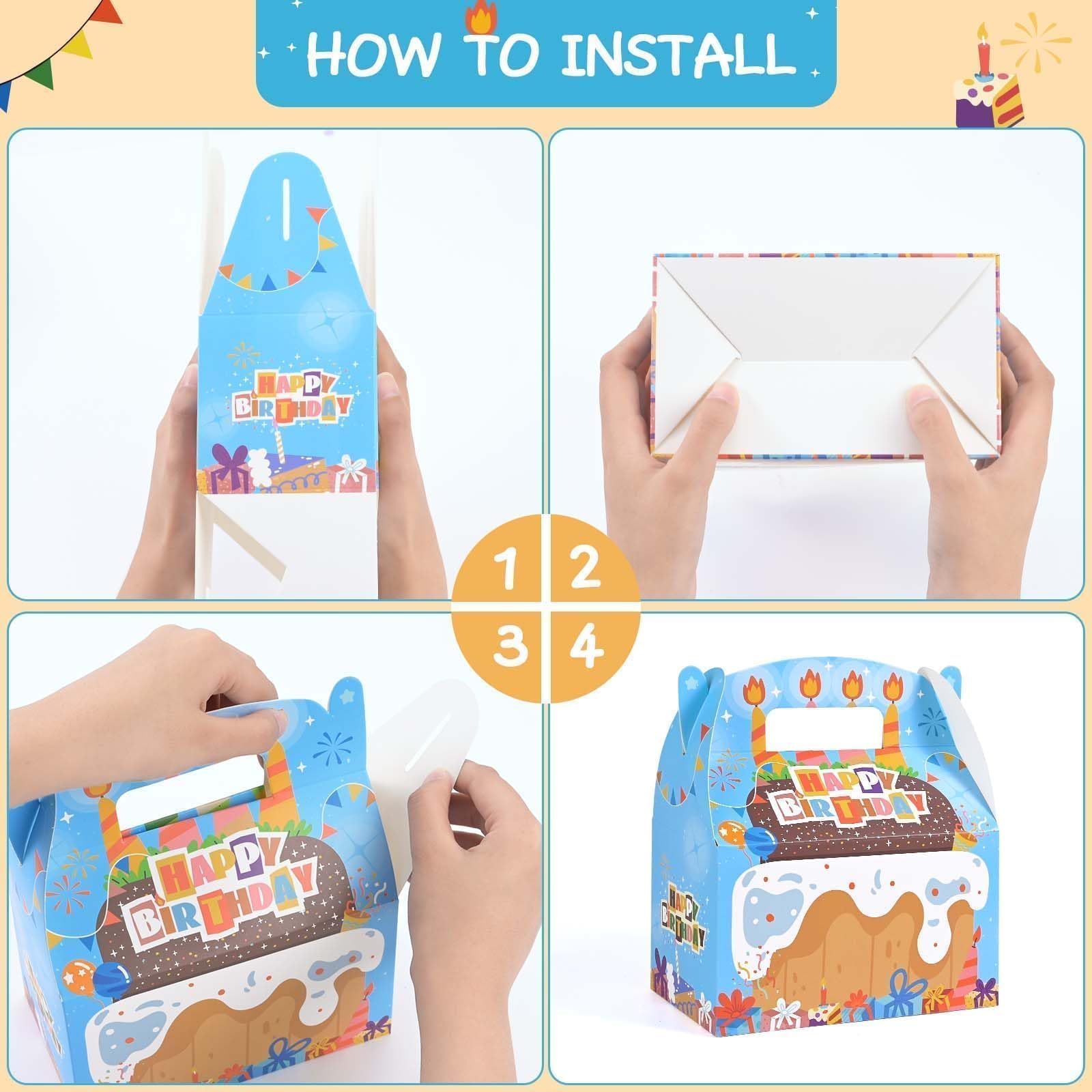 HOW TO INSTALL

HAPPY BIRTHDAY

1 2
3 4

HAPPY BIRTHDAY

HAPPY BIRTHDAY

HAPPY BIRTHDAY