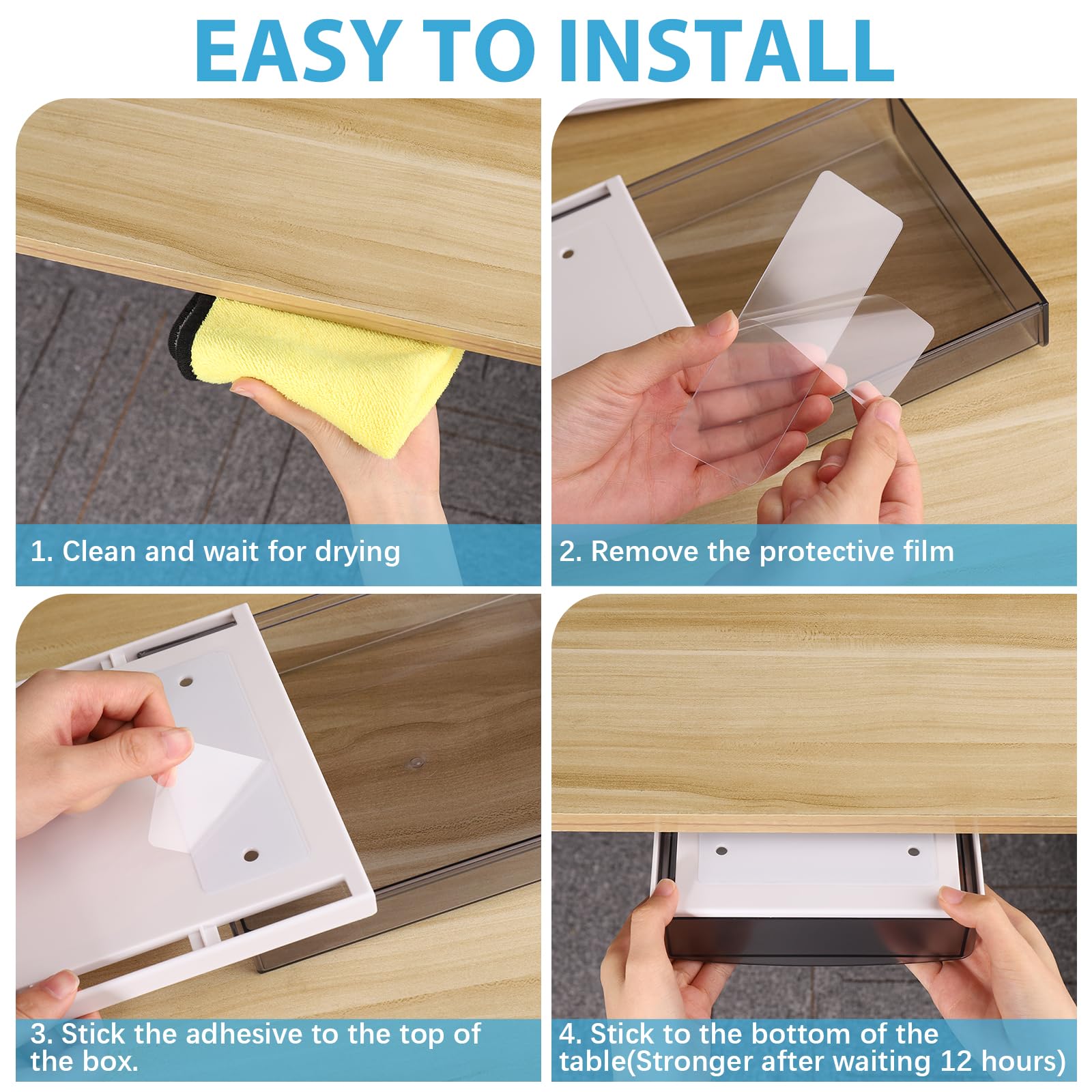 EASY TO INSTALL

1. Clean and wait for drying

2. Remove the protective film

3. Stick the adhesive to the top of the box.

4. Stick to the bottom of the table(Stronger after waiting 12 hours)