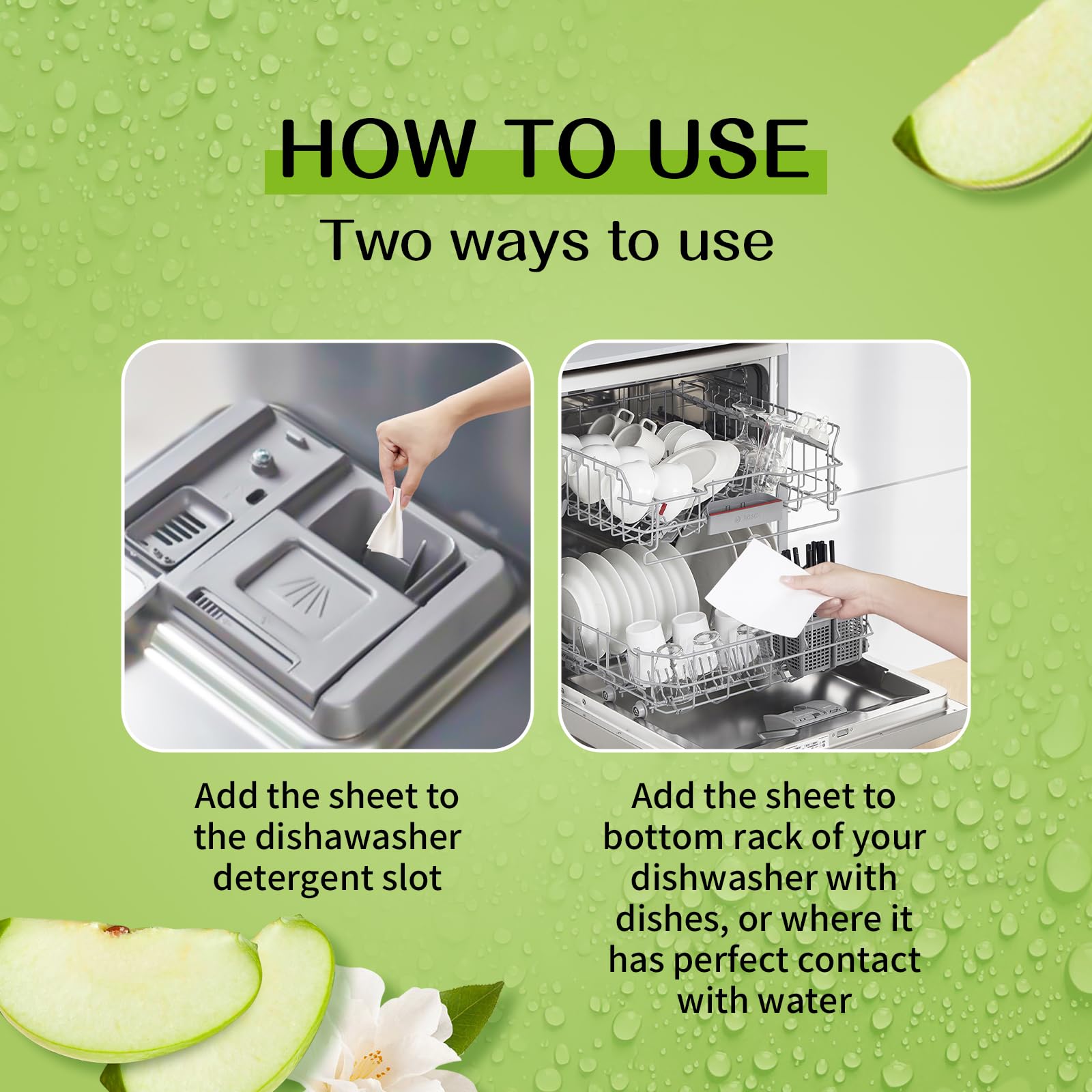 HOW TO USE

Two ways to use

BOSCH

Add the sheet to the dishawasher detergent slot

Add the sheet to bottom rack of your dishwasher with dishes, or where it has perfect contact with water