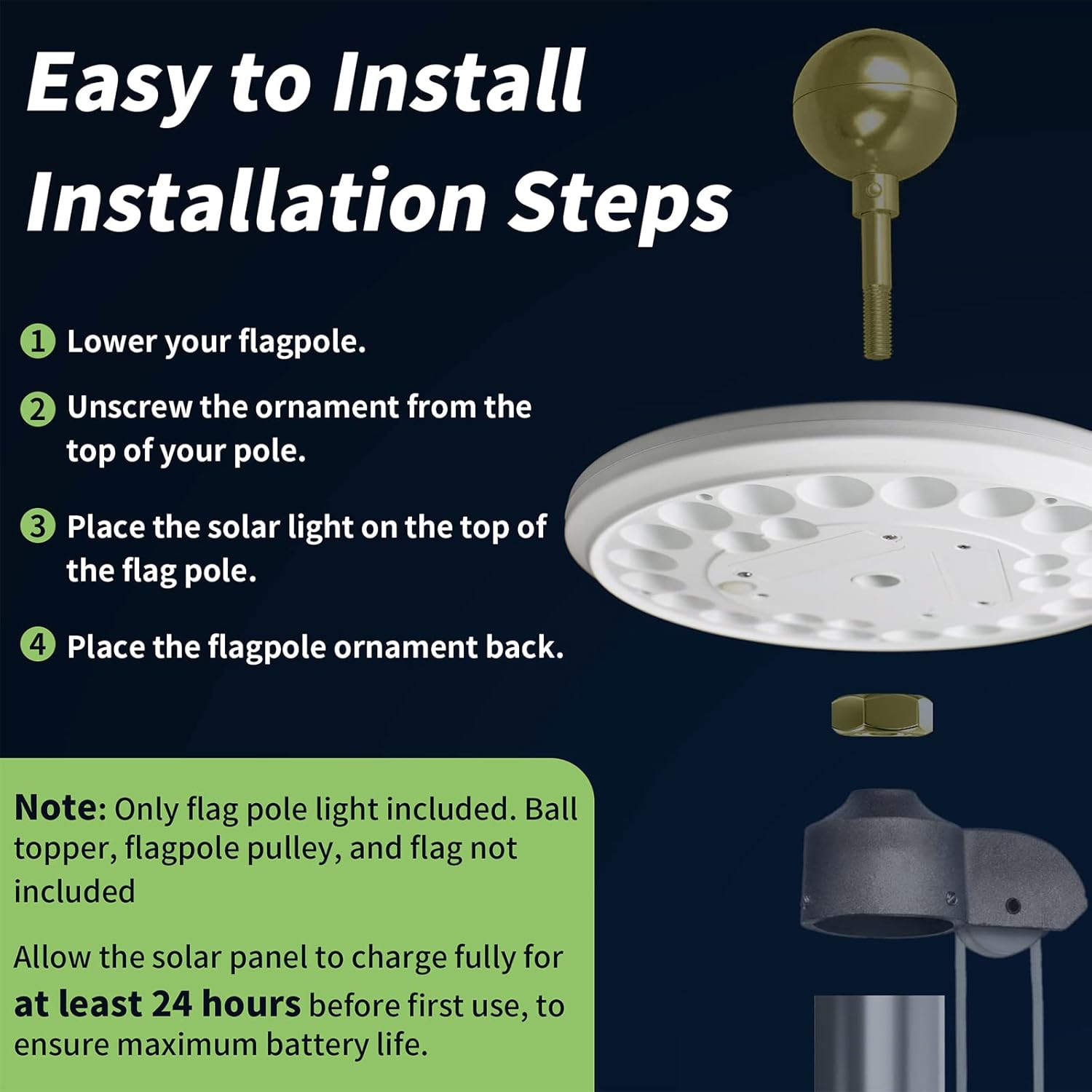 Easy to Install
Installation Steps

1 Lower your flagpole.

2 Unscrew the ornament from the top of your pole.

3 Place the solar light on the top of the flag pole.

4 Place the flagpole ornament back.

Note: Only flag pole light included. Ball topper, flagpole pulley, and flag not included

Allow the solar panel to charge fully for at least 24 hours before first use, to ensure maximum battery life.