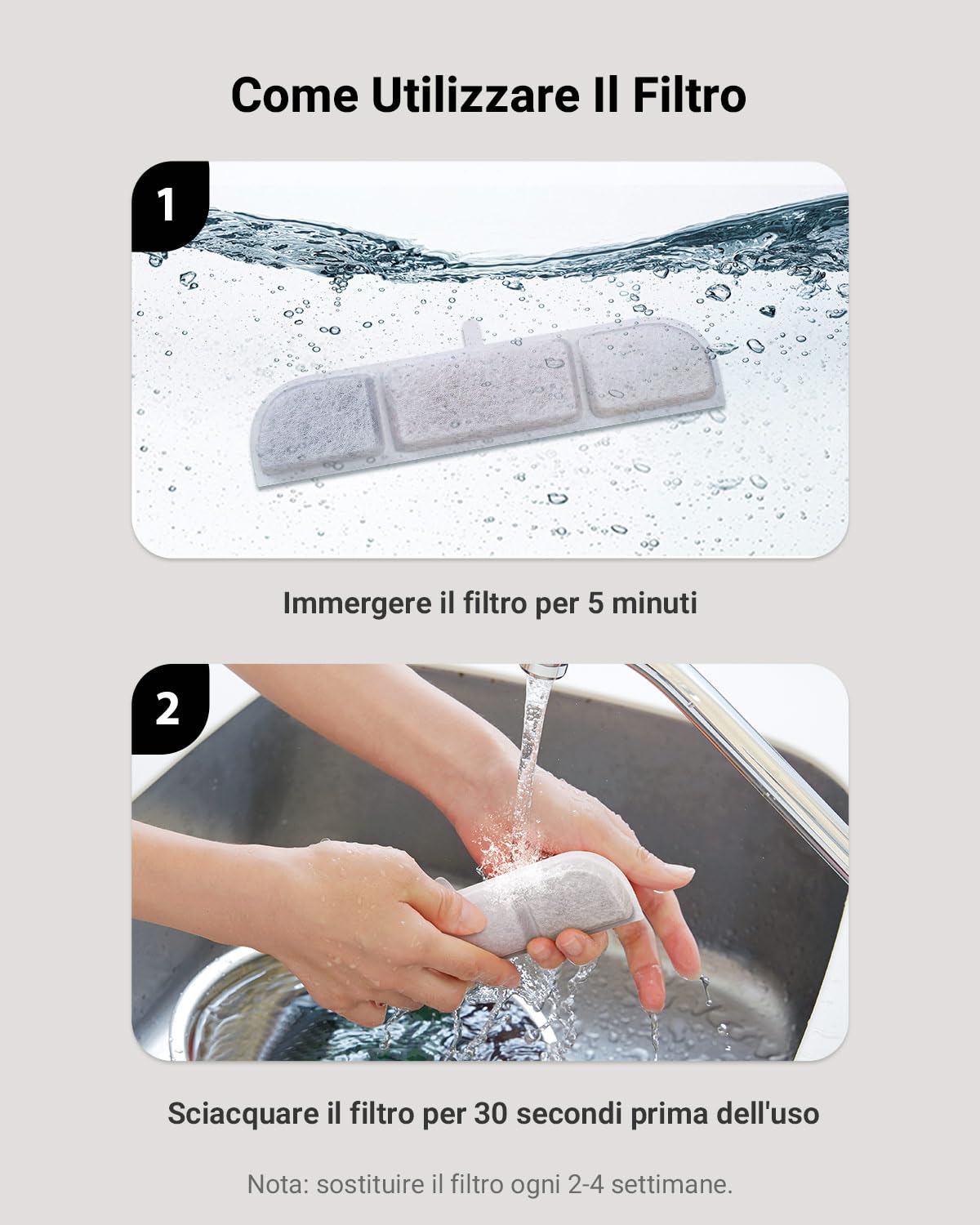 Come Utilizzare Il Filtro

1

Immergere il filtro per 5 minuti

2

Sciacquare il filtro per 30 secondi prima dell'uso

Nota: sostituire il filtro ogni 2-4 settimane.