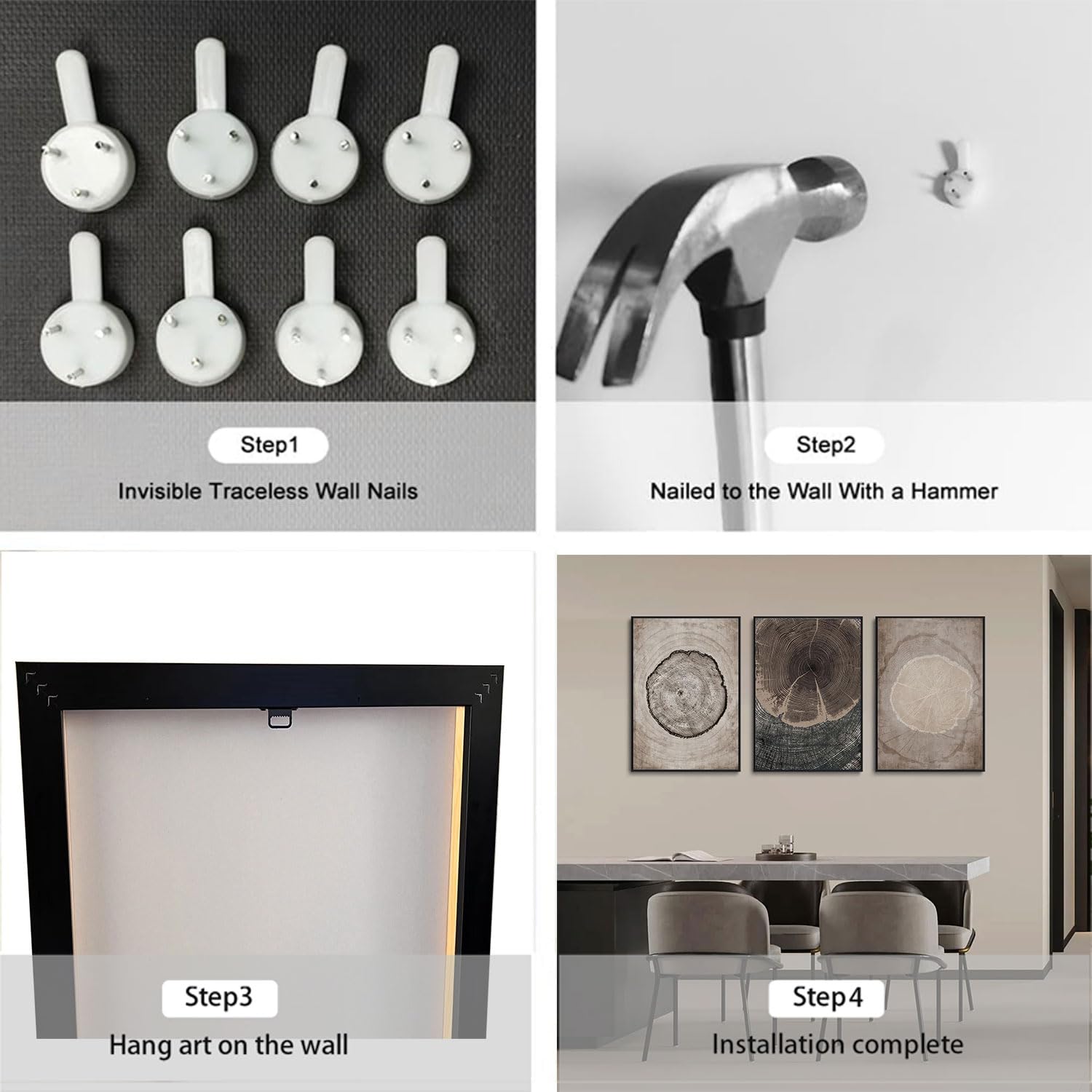 Step1
Invisible Traceless Wall Nails

Step2
Nailed to the Wall With a Hammer

Step3
Hang art on the wall

Step4
Installation complete