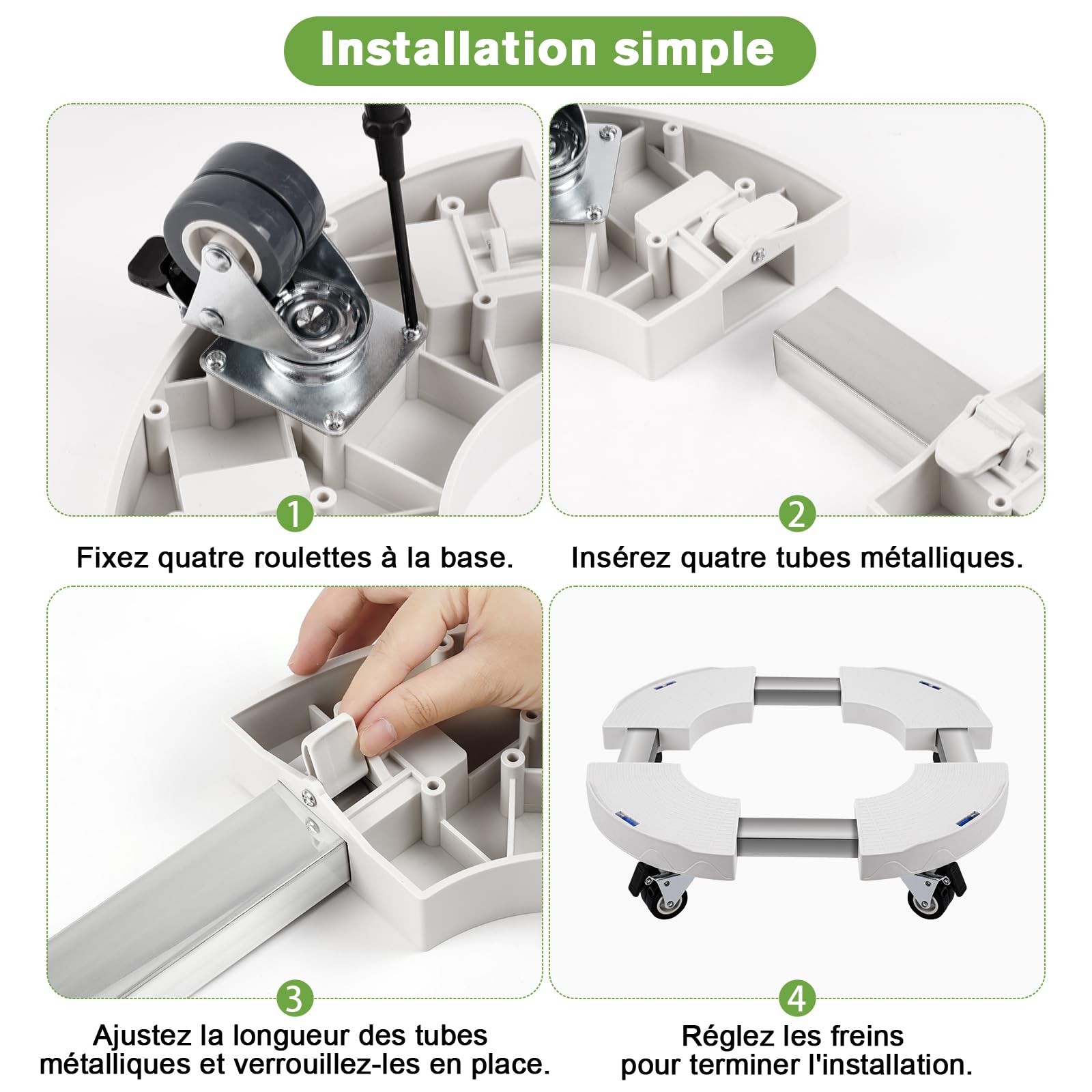 Installation simple

1

Fixez quatre roulettes à la base.

2

Insérez quatre tubes métalliques.

3

Ajustez la longueur des tubes métalliques et verrouillez-les en place.

4

Réglez les freins pour terminer l'installation.