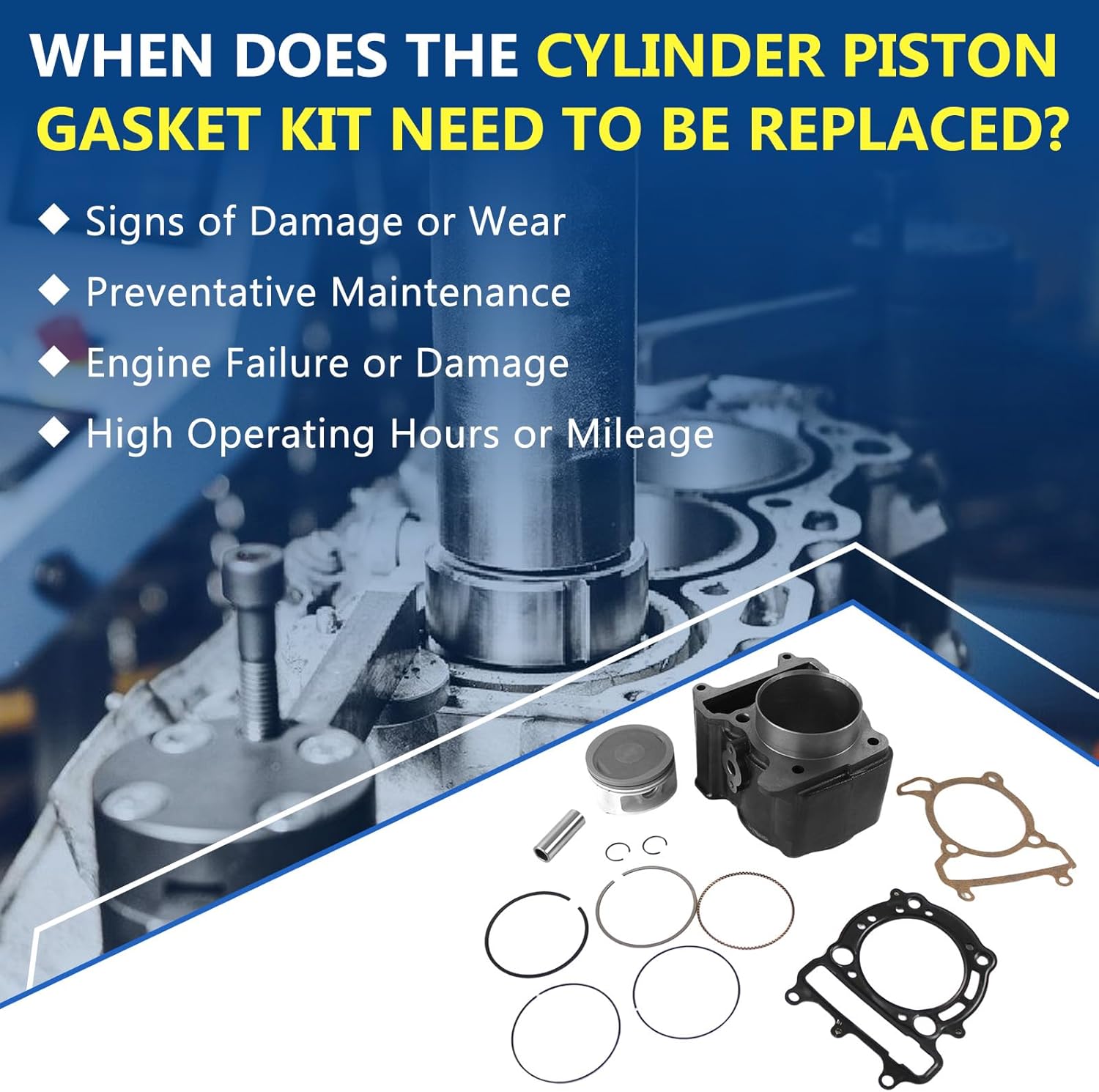 WHEN DOES THE CYLINDER PISTON GASKET KIT NEED TO BE REPLACED?

◆ Signs of Damage or Wear
◆ Preventative Maintenance
◆ Engine Failure or Damage
◆ High Operating Hours or Mileage