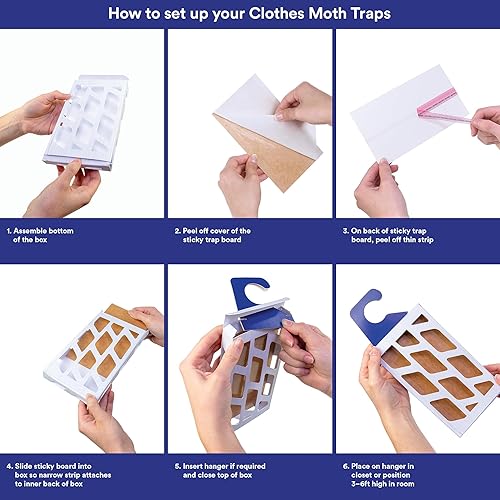 How to set up your Clothes Moth Traps

1. Assemble bottom of the box

2. Peel off cover of the sticky trap board

3. On back of sticky trap board, peel off thin strip

4. Slide sticky board into box so narrow strip attaches to inner back of box

5. Insert hanger if required and close top of box

6. Place on hanger in closet or position 3–6ft high in room