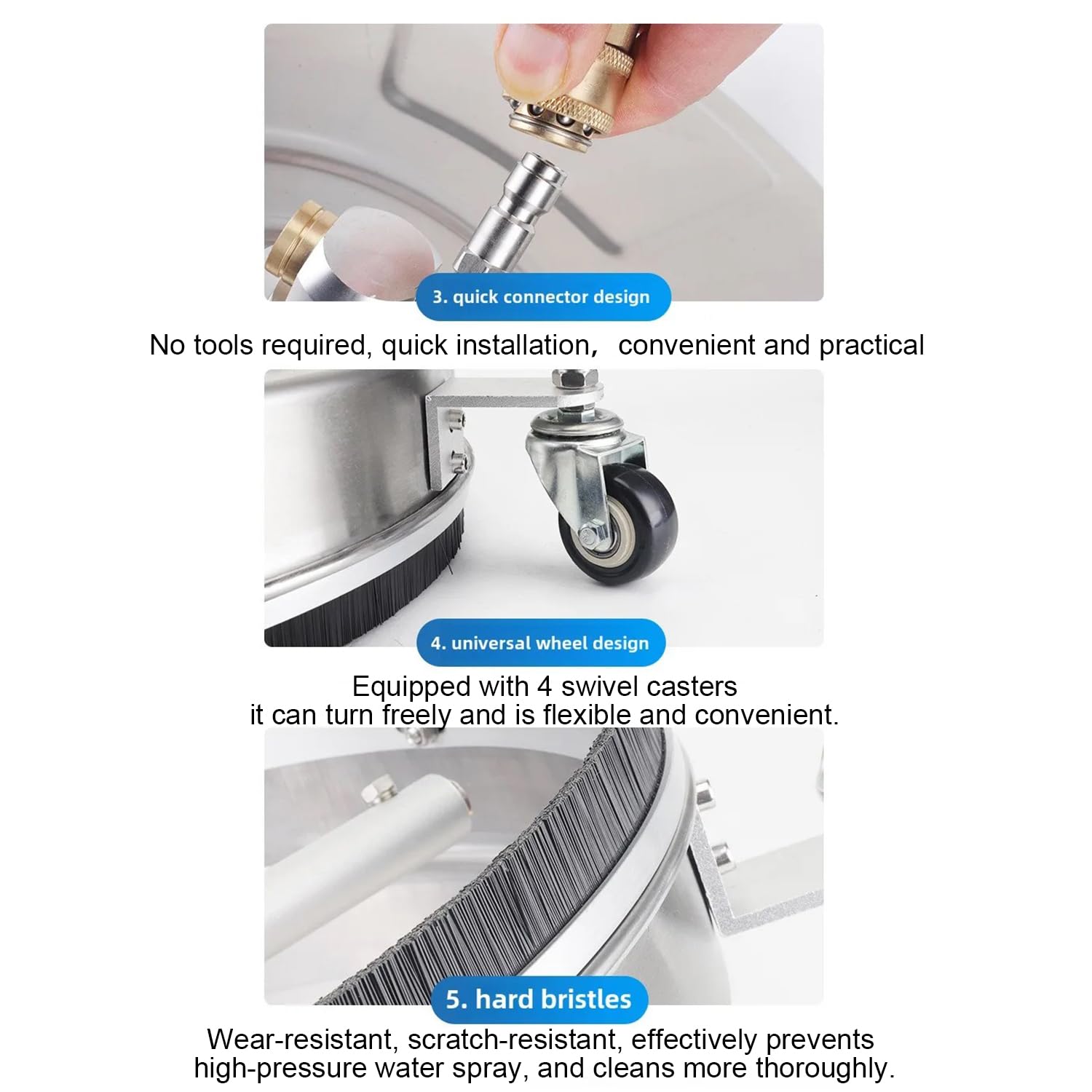 3. quick connector design

No tools required, quick installation， convenient and practical

4. universal wheel design

Equipped with 4 swivel casters
it can turn freely and is flexible and convenient.

5. hard bristles

Wear-resistant, scratch-resistant, effectively prevents high-pressure water spray, and cleans more thoroughly.